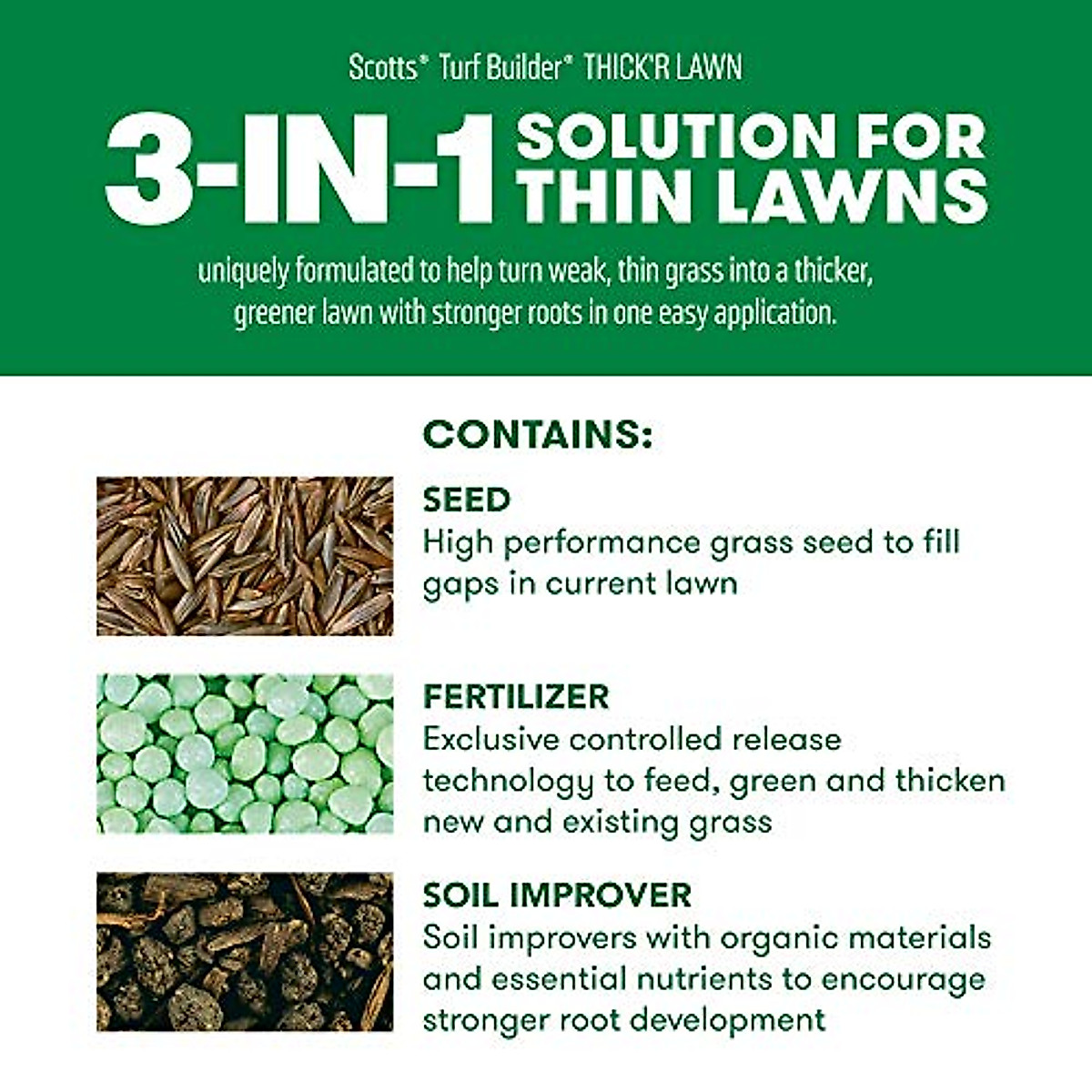 Scotts® Turf Builder® THICK'R LAWN

3-IN-1 SOLUTION FOR THIN LAWNS

uniquely formulated to help turn weak, thin grass into a thicker, greener lawn with stronger roots in one easy application.

CONTAINS:

SEED
High performance grass seed to fill gaps in current lawn

FERTILIZER
Exclusive controlled release technology to feed, green and thicken new and existing grass

SOIL IMPROVER
Soil improvers with organic materials and essential nutrients to encourage stronger root development