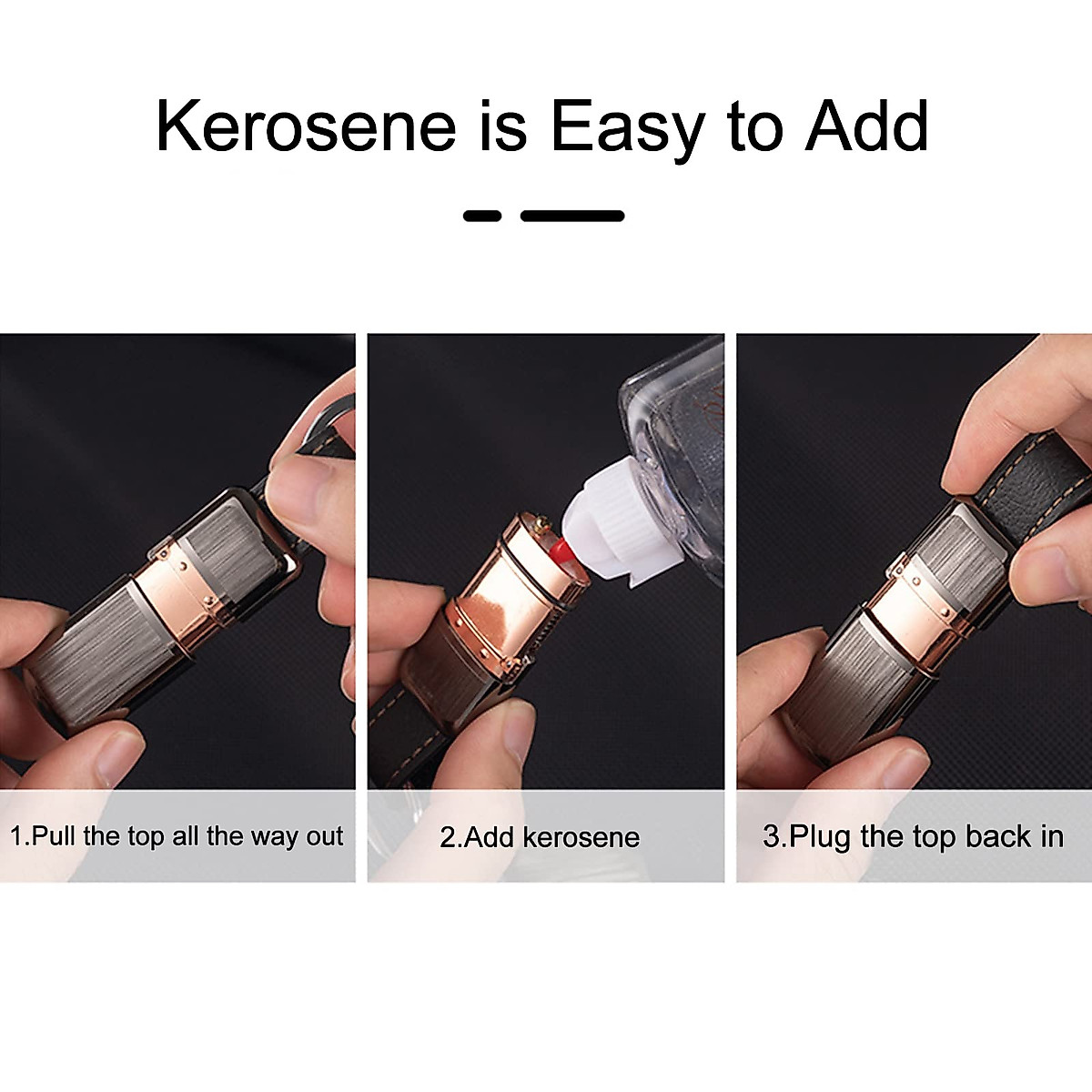 Kerosene is Easy to Add

1.Pull the top all the way out

2.Add kerosene

3.Plug the top back in