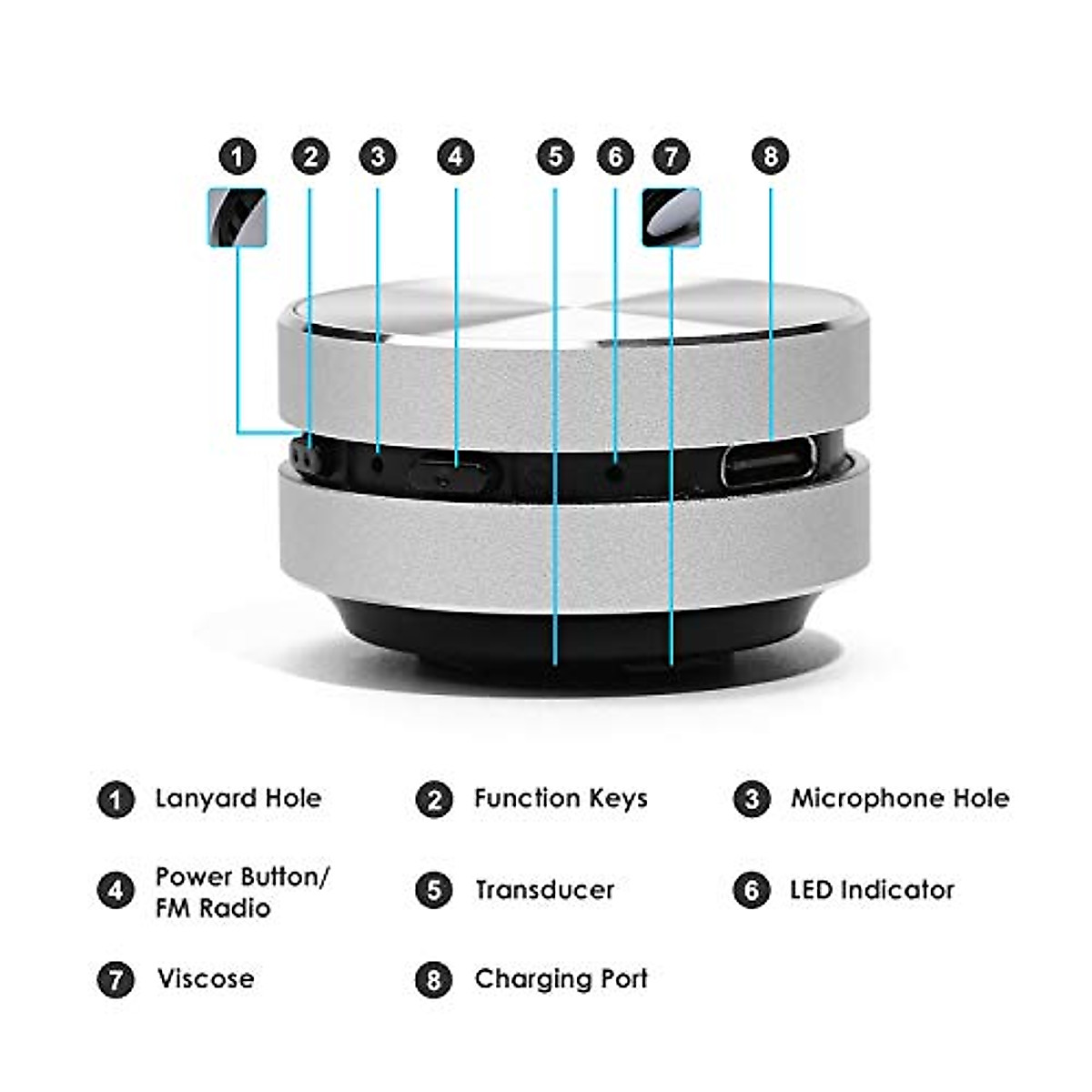 1 2 3 4 5 6 7 8

1 Lanyard Hole
2 Function Keys
3 Microphone Hole
4 Power Button/ FM Radio
5 Transducer
6 LED Indicator
7 Viscose
8 Charging Port