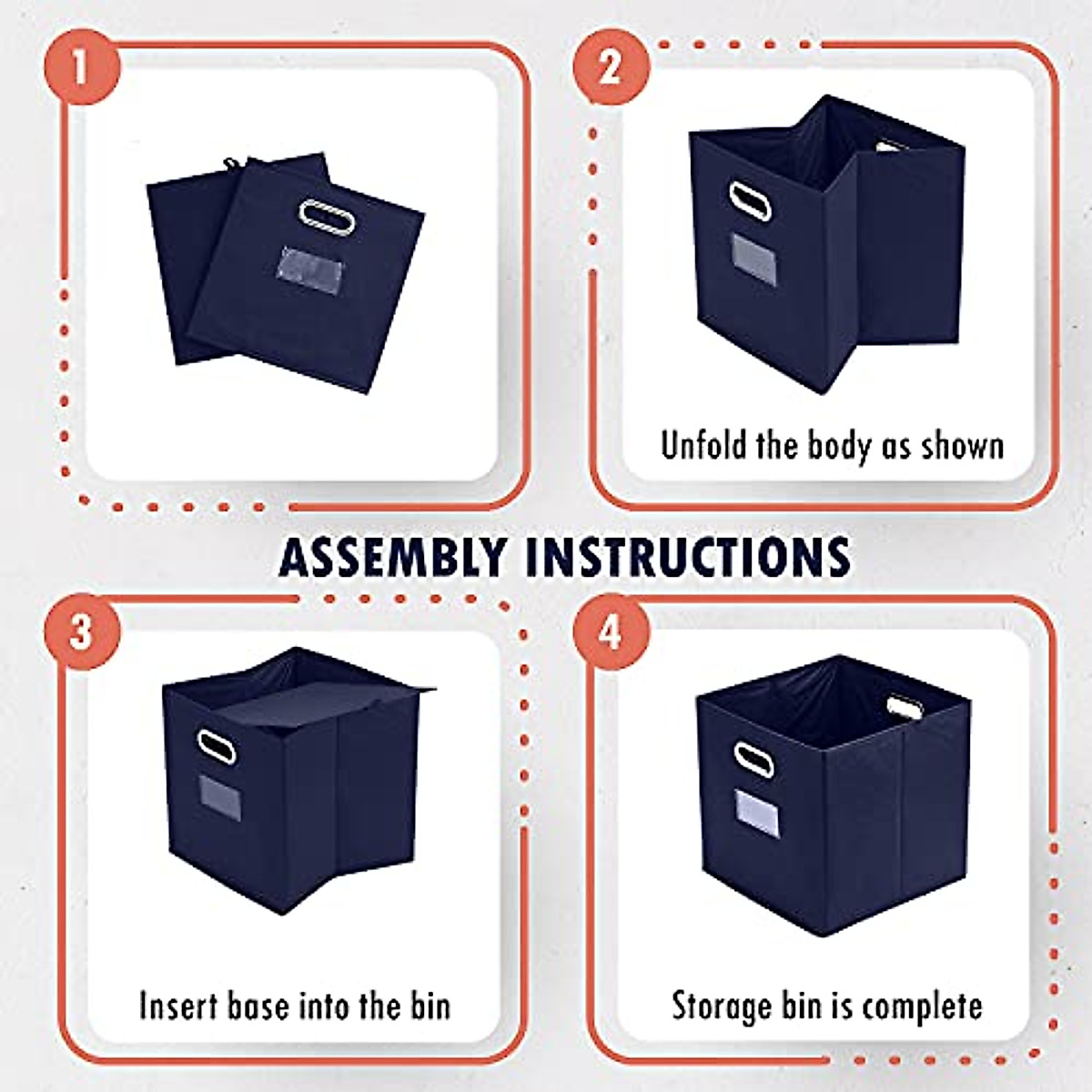 1

2

Unfold the body as shown

ASSEMBLY INSTRUCTIONS

3

Insert base into the bin

4

Storage bin is complete