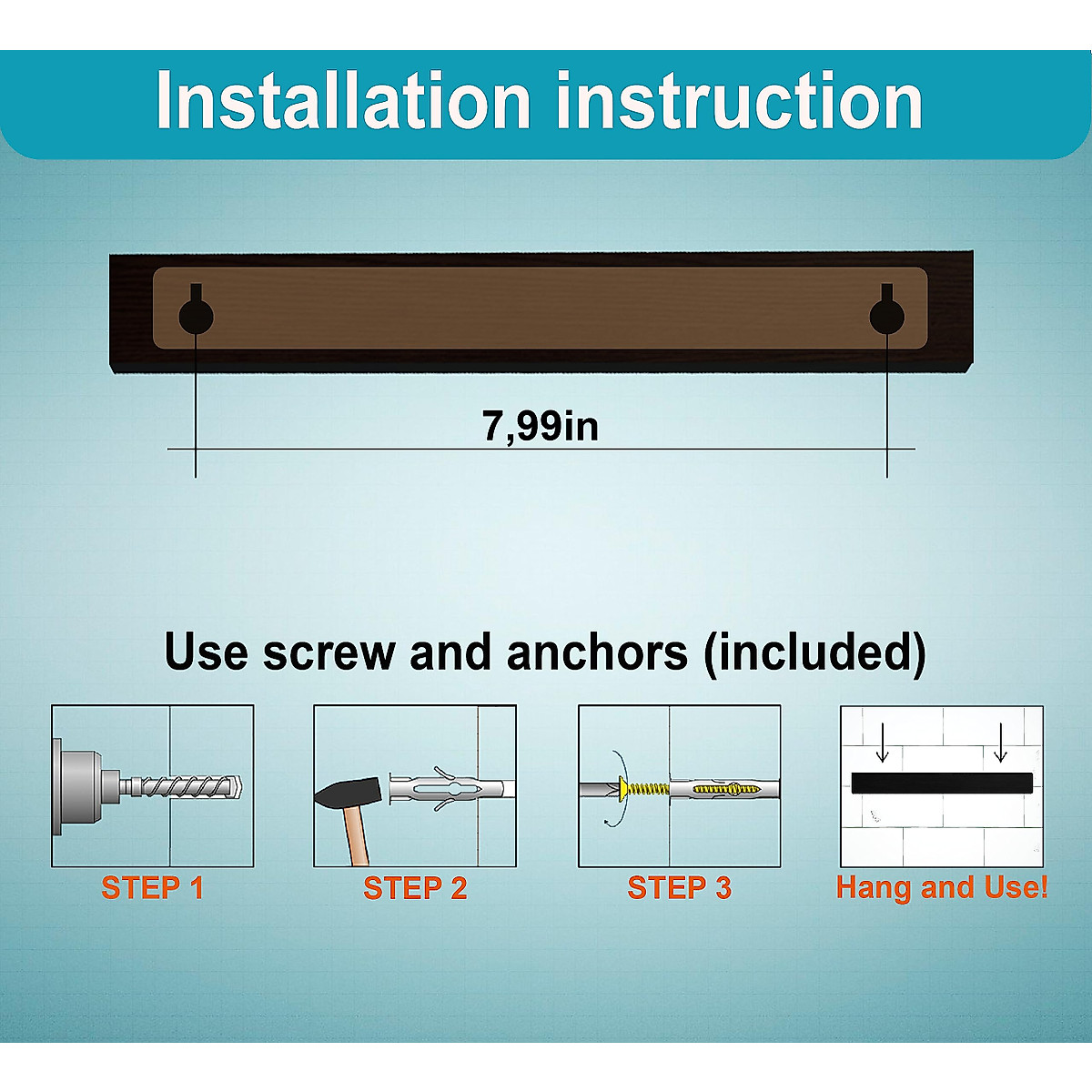 Installation instruction

7,99in

Use screw and anchors (included)

STEP 1

STEP 2

STEP 3

Hang and Use!