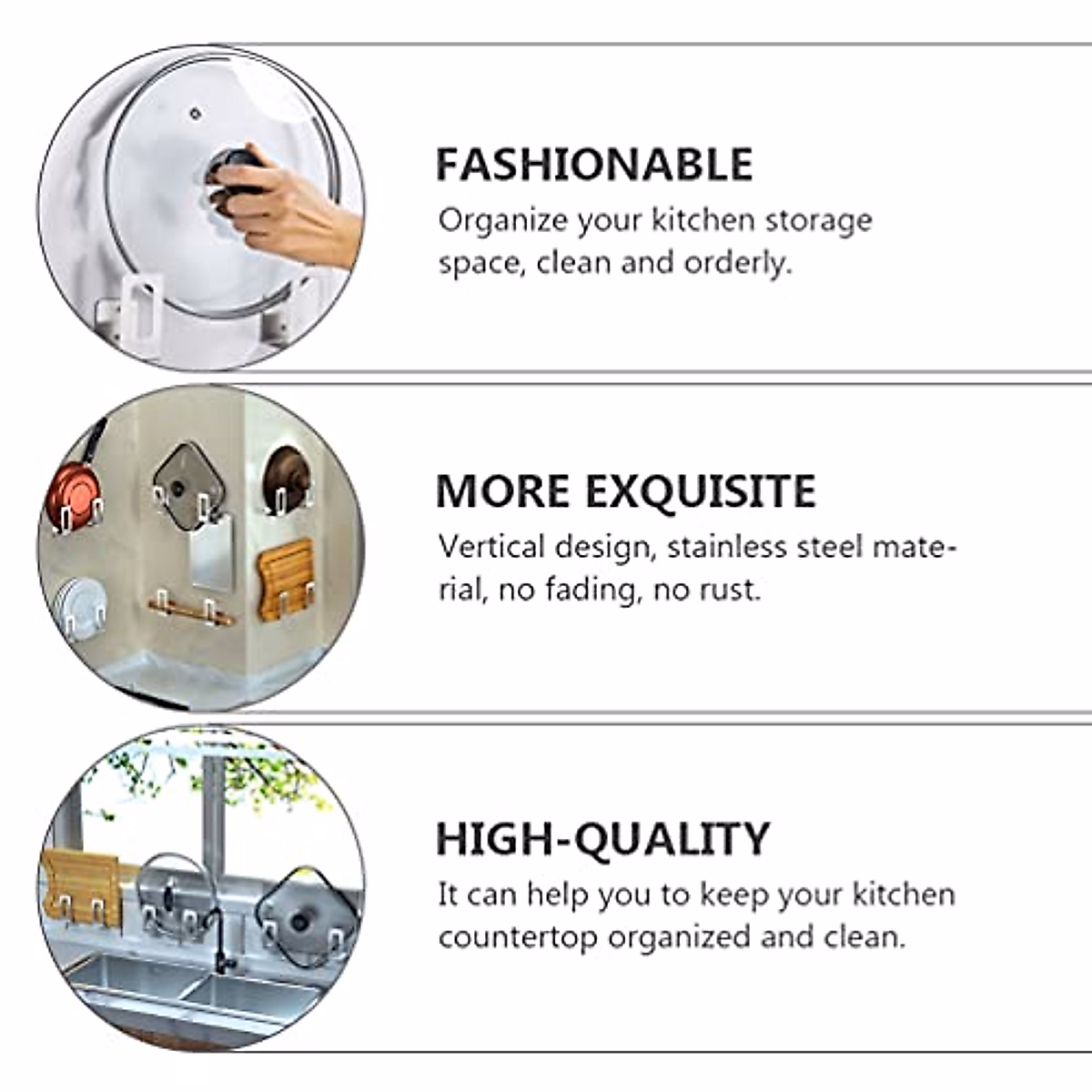 FASHIONABLE

Organize your kitchen storage space, clean and orderly.

MORE EXQUISITE

Vertical design, stainless steel material, no fading, no rust.

HIGH-QUALITY

It can help you to keep your kitchen countertop organized and clean.