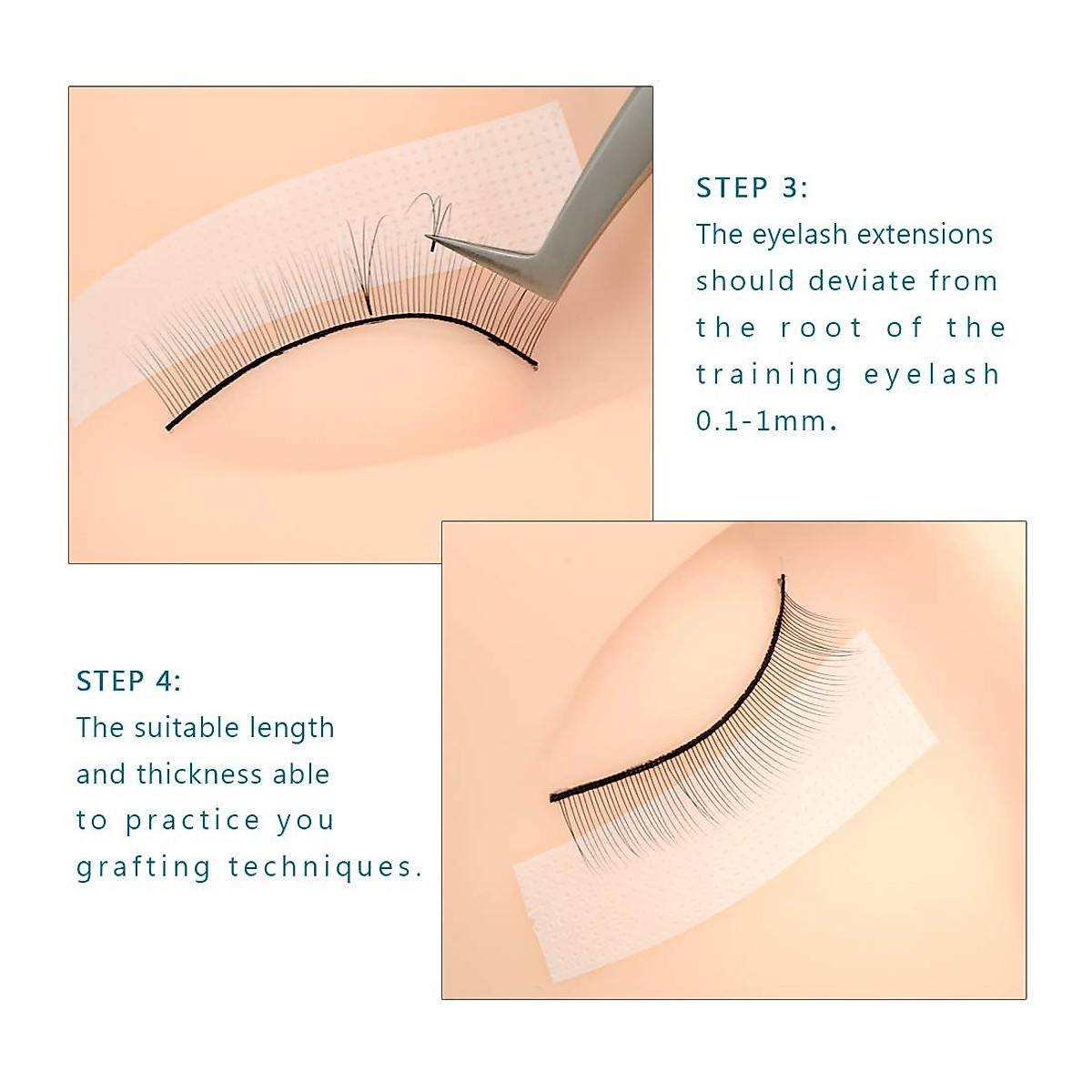 STEP 3:
The eyelash extensions should deviate from the root of the training eyelash 0.1-1mm.

STEP 4:
The suitable length and thickness able to practice you grafting techniques.