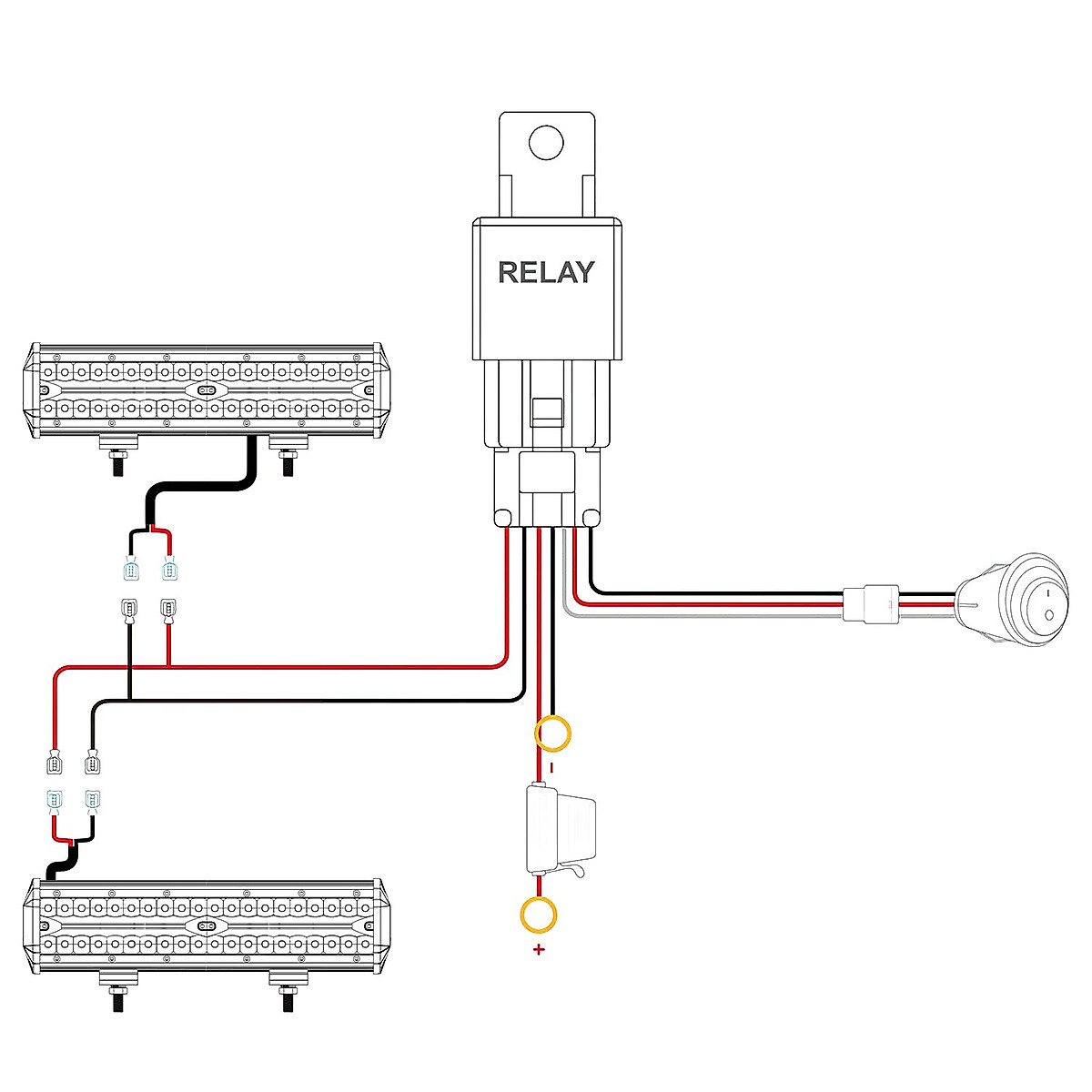 RELAY

-

+