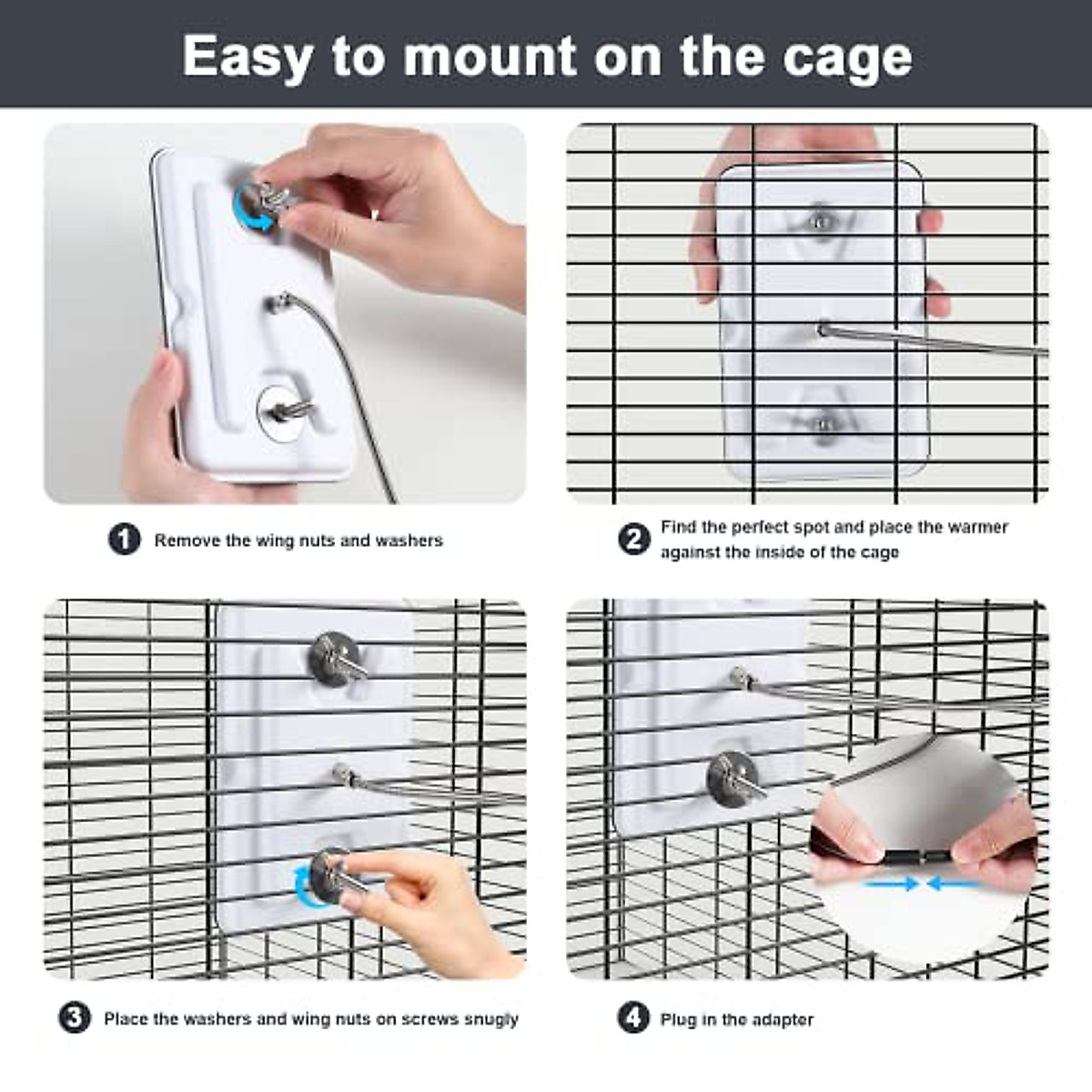 Easy to mount on the cage

1 Remove the wing nuts and washers

2 Find the perfect spot and place the warmer against the inside of the cage

3 Place the washers and wing nuts on screws snugly

4 Plug in the adapter