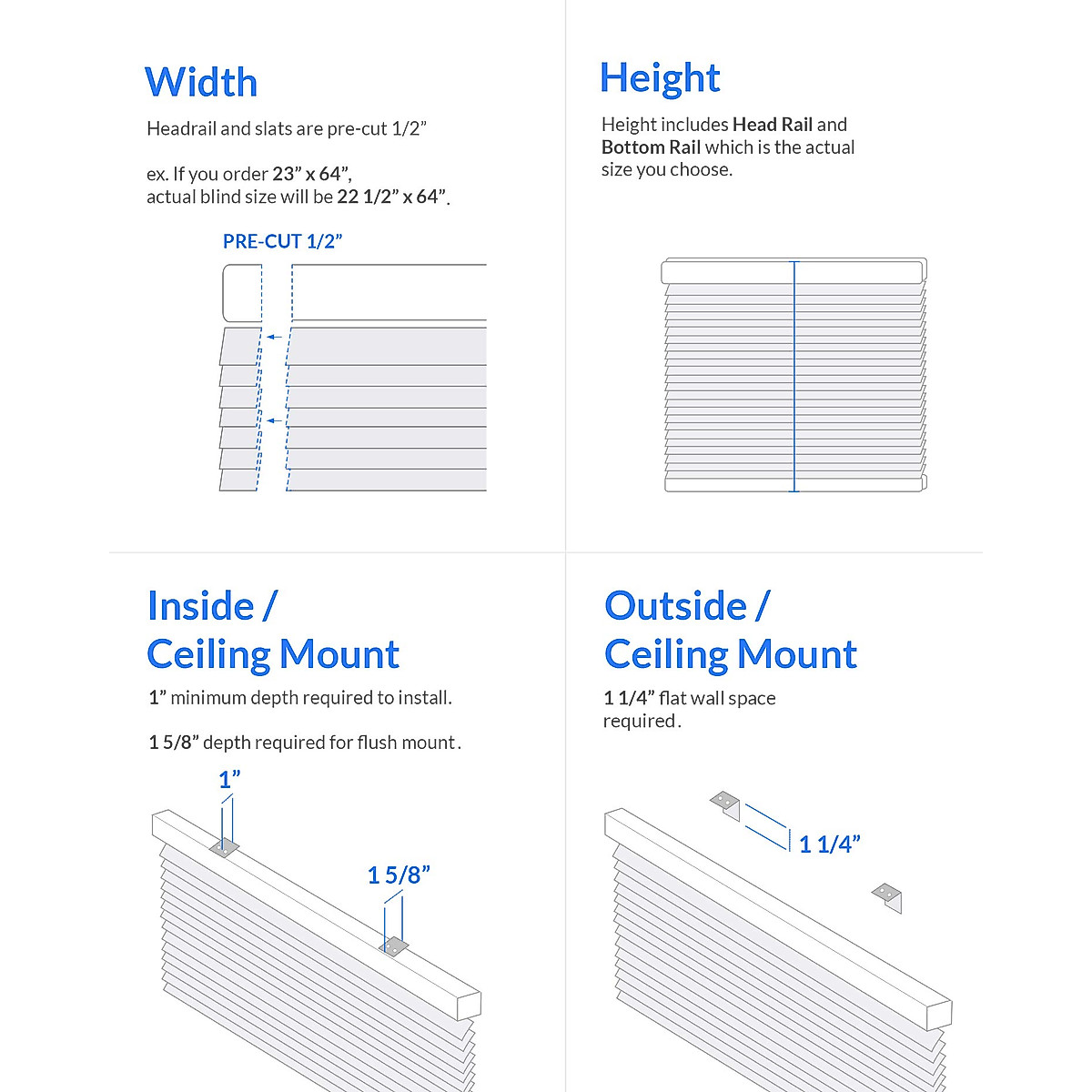 Width

Headrail and slats are pre-cut 1/2”

ex. If you order 23” x 64”, actual blind size will be 22 1/2” x 64”.

PRE-CUT 1/2”

Height

Height includes Head Rail and Bottom Rail which is the actual size you choose.

Inside / Ceiling Mount

1” minimum depth required to install.

1 5/8” depth required for flush mount.

1”

1 5/8”

Outside / Ceiling Mount

1 1/4” flat wall space required.

1 1/4”