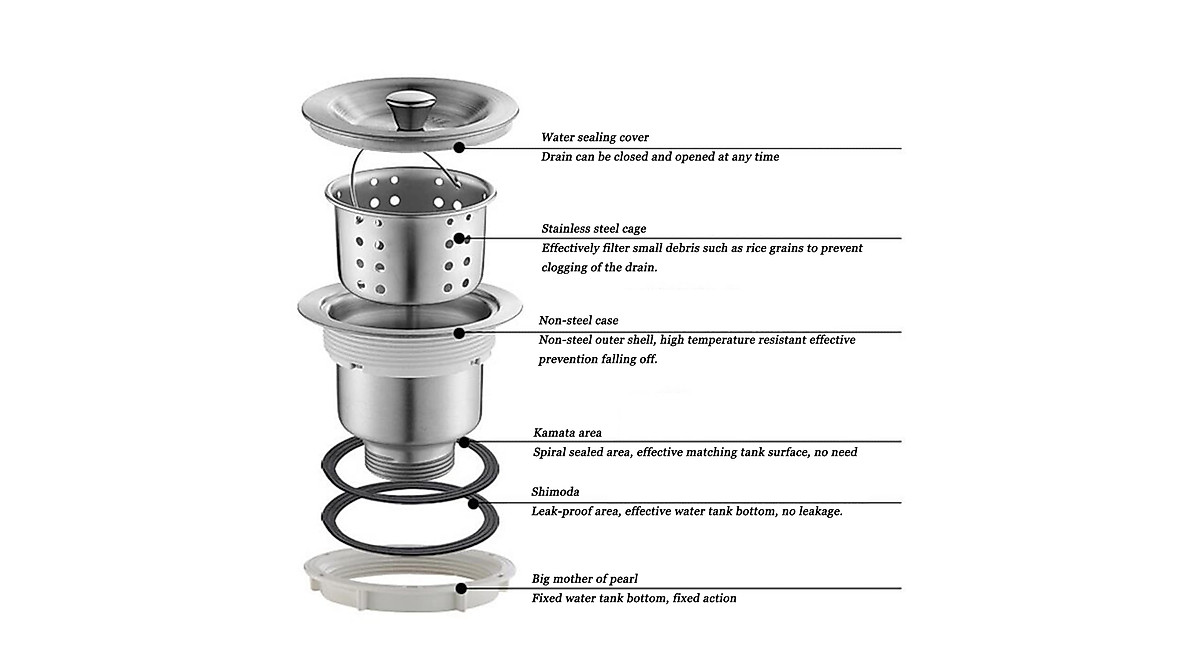 Water sealing cover
Drain can be closed and opened at any time

Stainless steel cage
Effectively filter small debris such as rice grains to prevent clogging of the drain.

Non-steel case
Non-steel outer shell, high temperature resistant effective prevention falling off.

Kamata area
Spiral sealed area, effective matching tank surface, no need

Shimoda
Leak-proof area, effective water tank bottom, no leakage.

Big mother of pearl
Fixed water tank bottom, fixed action