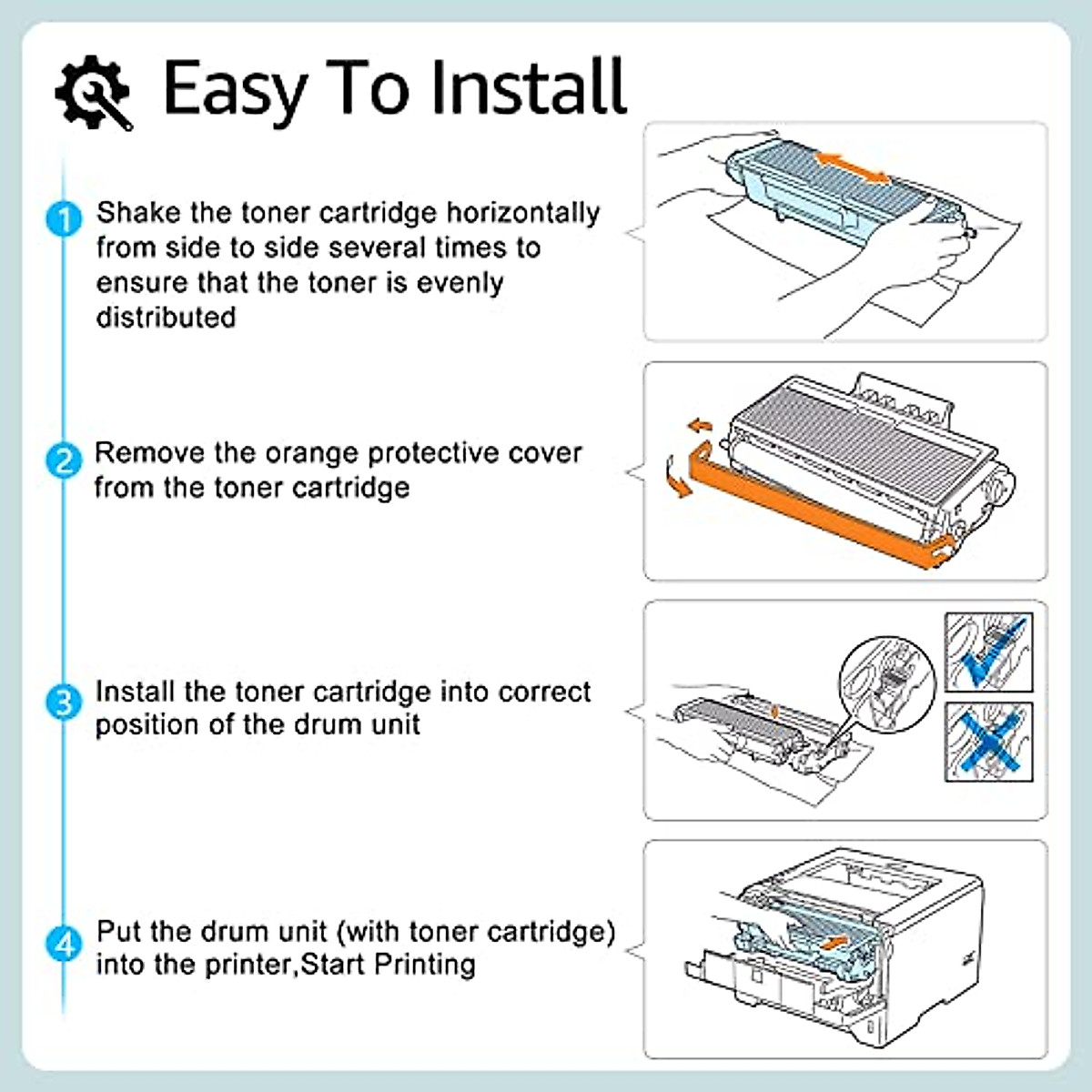 Easy To Install

1 Shake the toner cartridge horizontally from side to side several times to ensure that the toner is evenly distributed

2 Remove the orange protective cover from the toner cartridge

3 Install the toner cartridge into correct position of the drum unit

4 Put the drum unit (with toner cartridge) into the printer,Start Printing