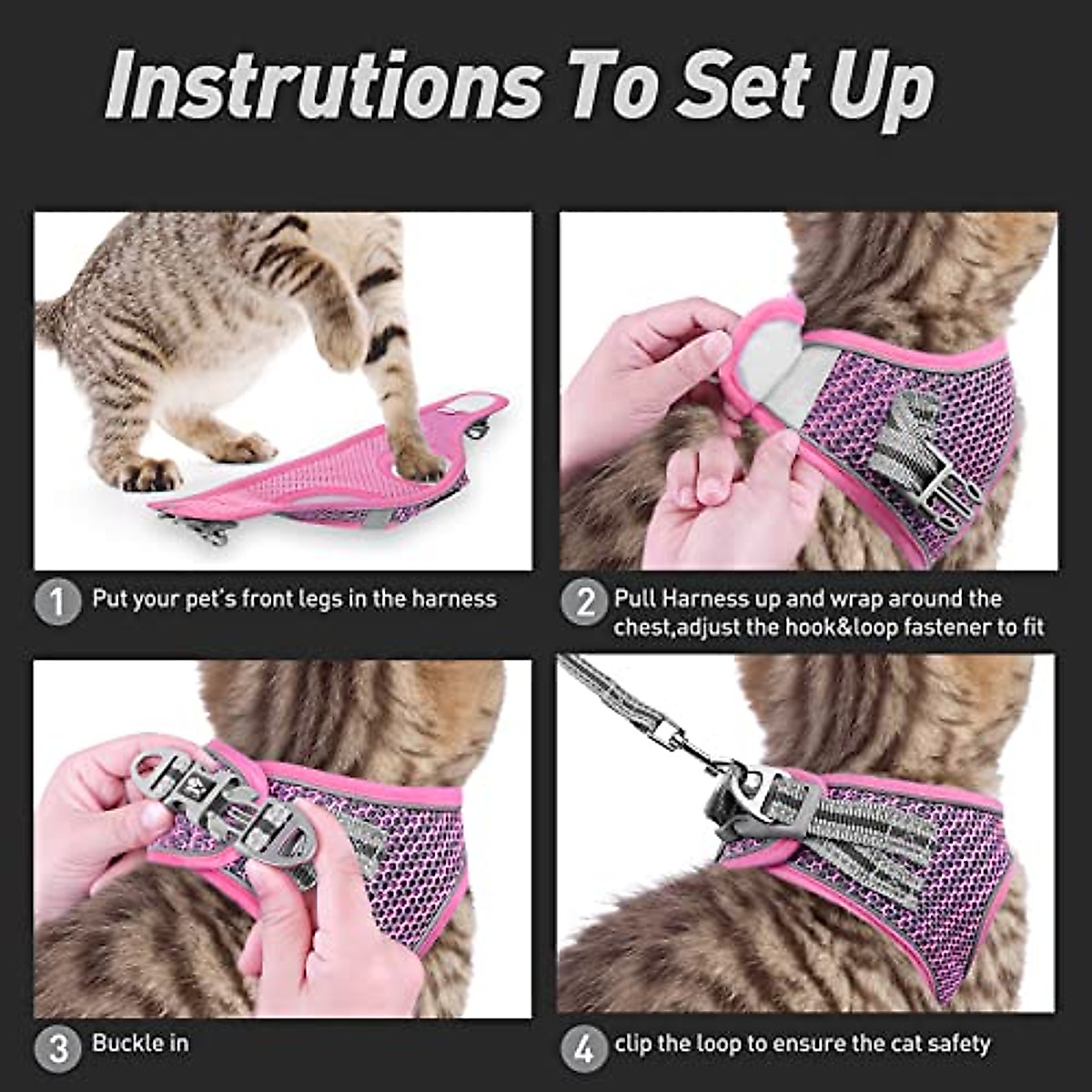 Instrutions To Set Up

1 Put your pet's front legs in the harness

2 Pull Harness up and wrap around the chest,adjust the hook&loop fastener to fit

3 Buckle in

4 clip the loop to ensure the cat safety