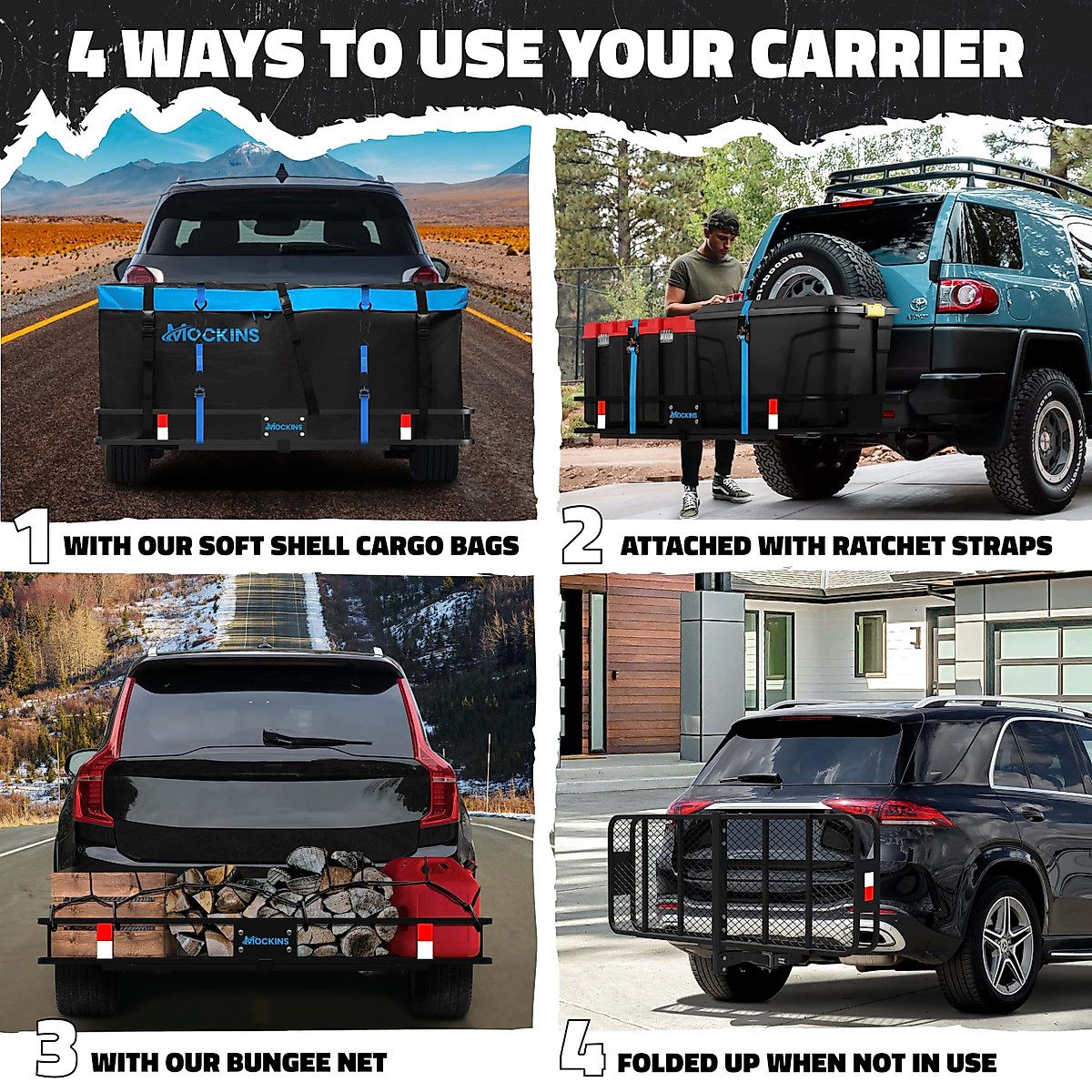 4 WAYS TO USE YOUR CARRIER

MOCKINS

MOCKINS

1 WITH OUR SOFT SHELL CARGO BAGS

MOCKINS

2 ATTACHED WITH RATCHET STRAPS

MOCKINS

3 WITH OUR BUNGEE NET

4 FOLDED UP WHEN NOT IN USE