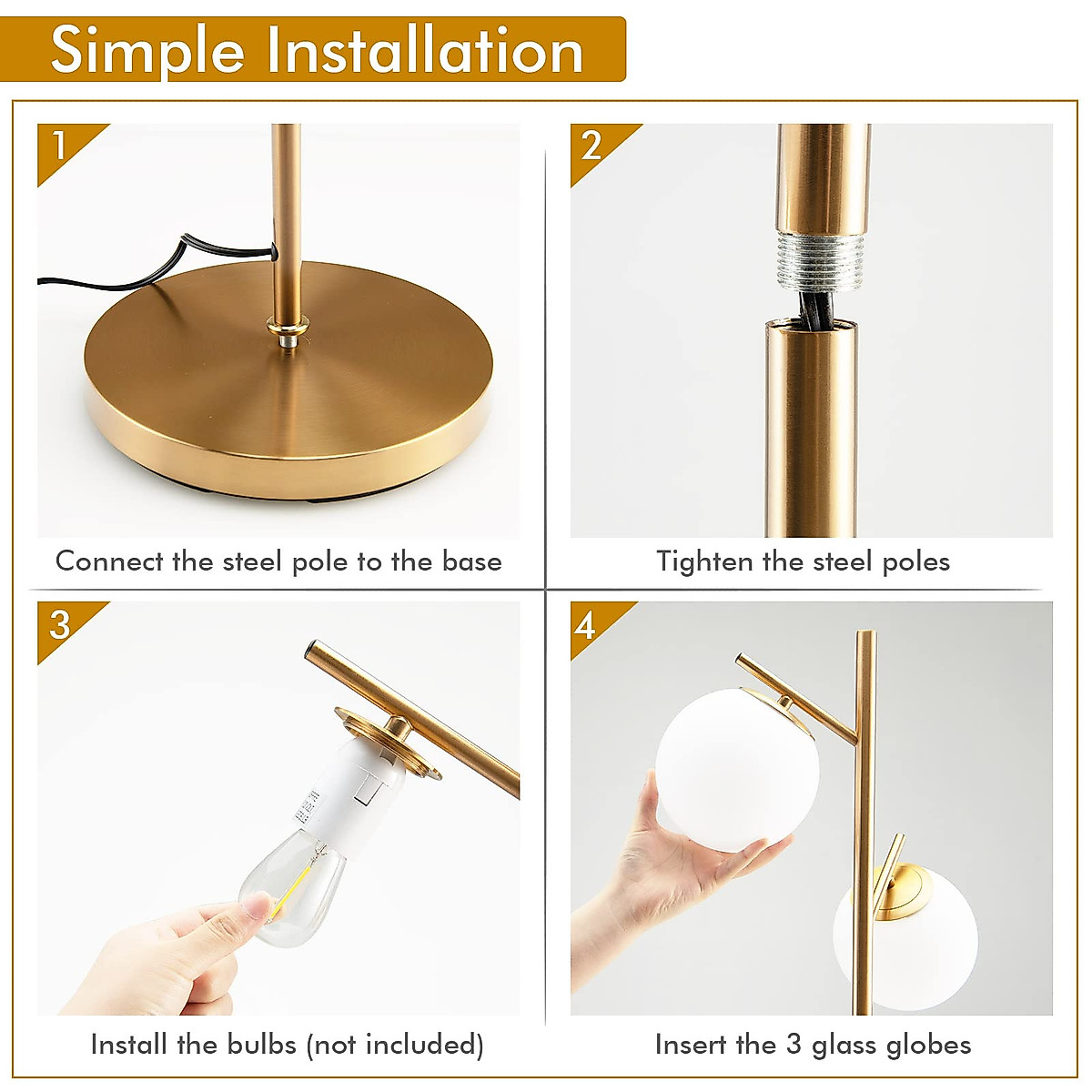 Simple Installation

1

Connect the steel pole to the base

2

Tighten the steel poles

3

Install the bulbs (not included)

4

Insert the 3 glass globes