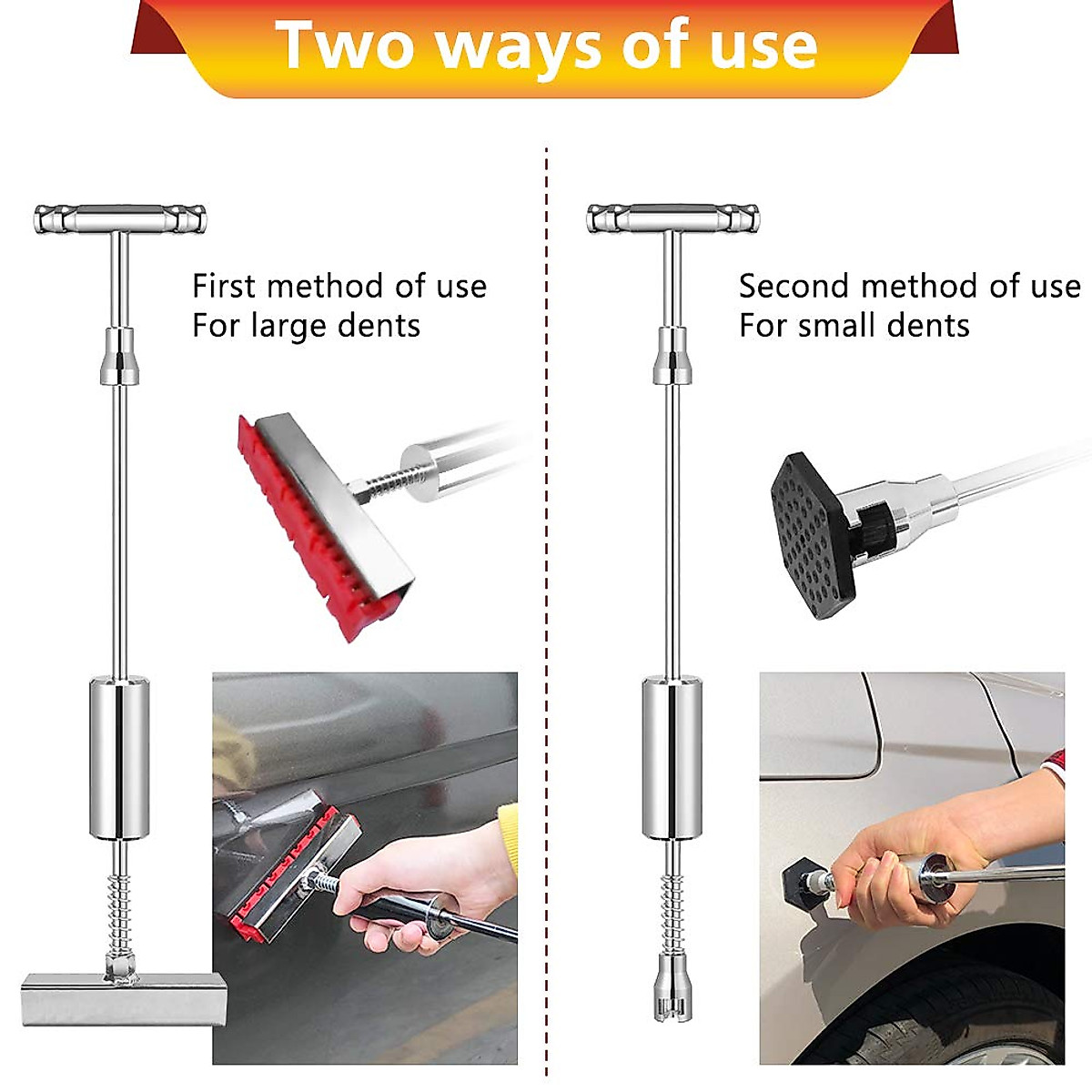 Two ways of use

First method of use
For large dents

Second method of use
For small dents