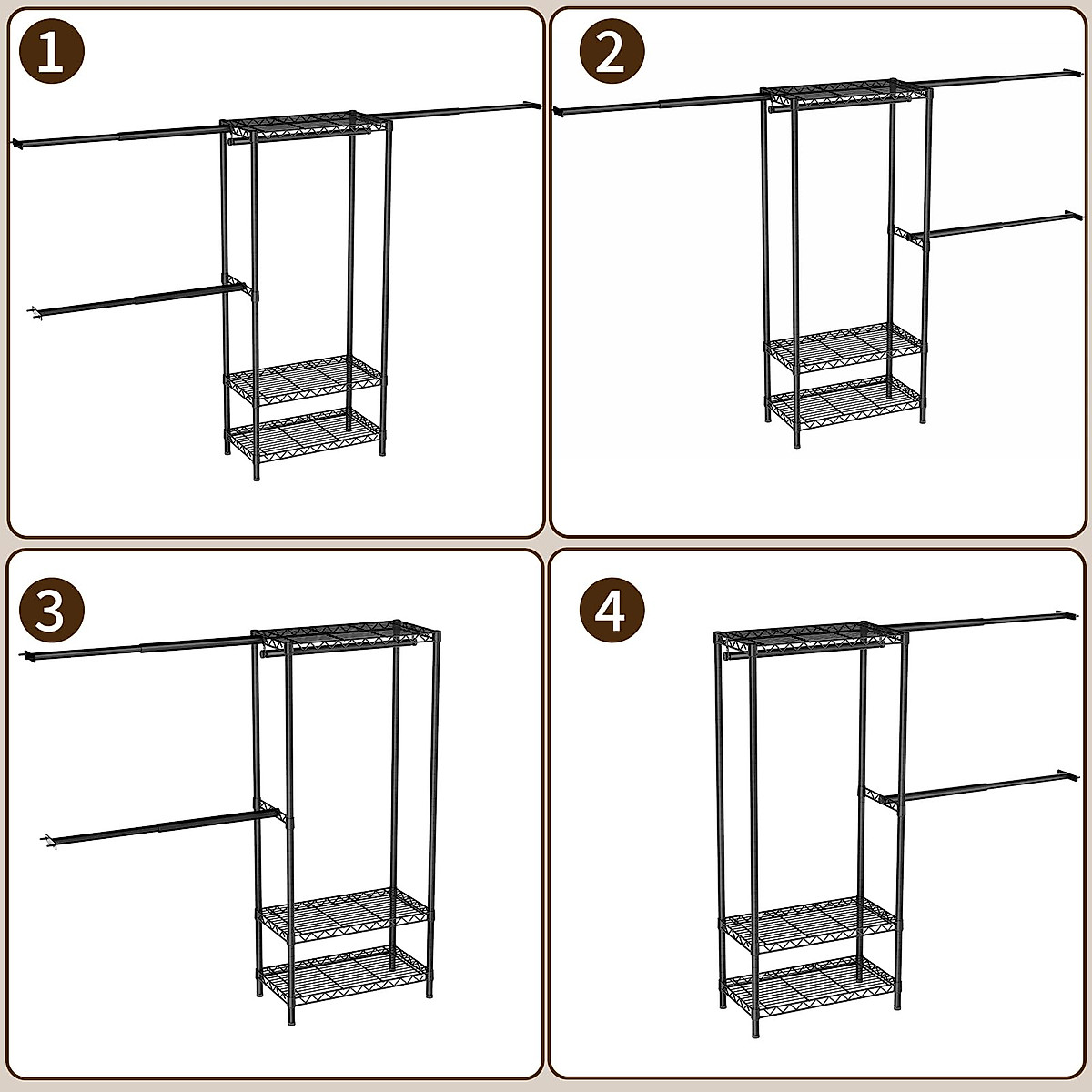 1

2

3

4