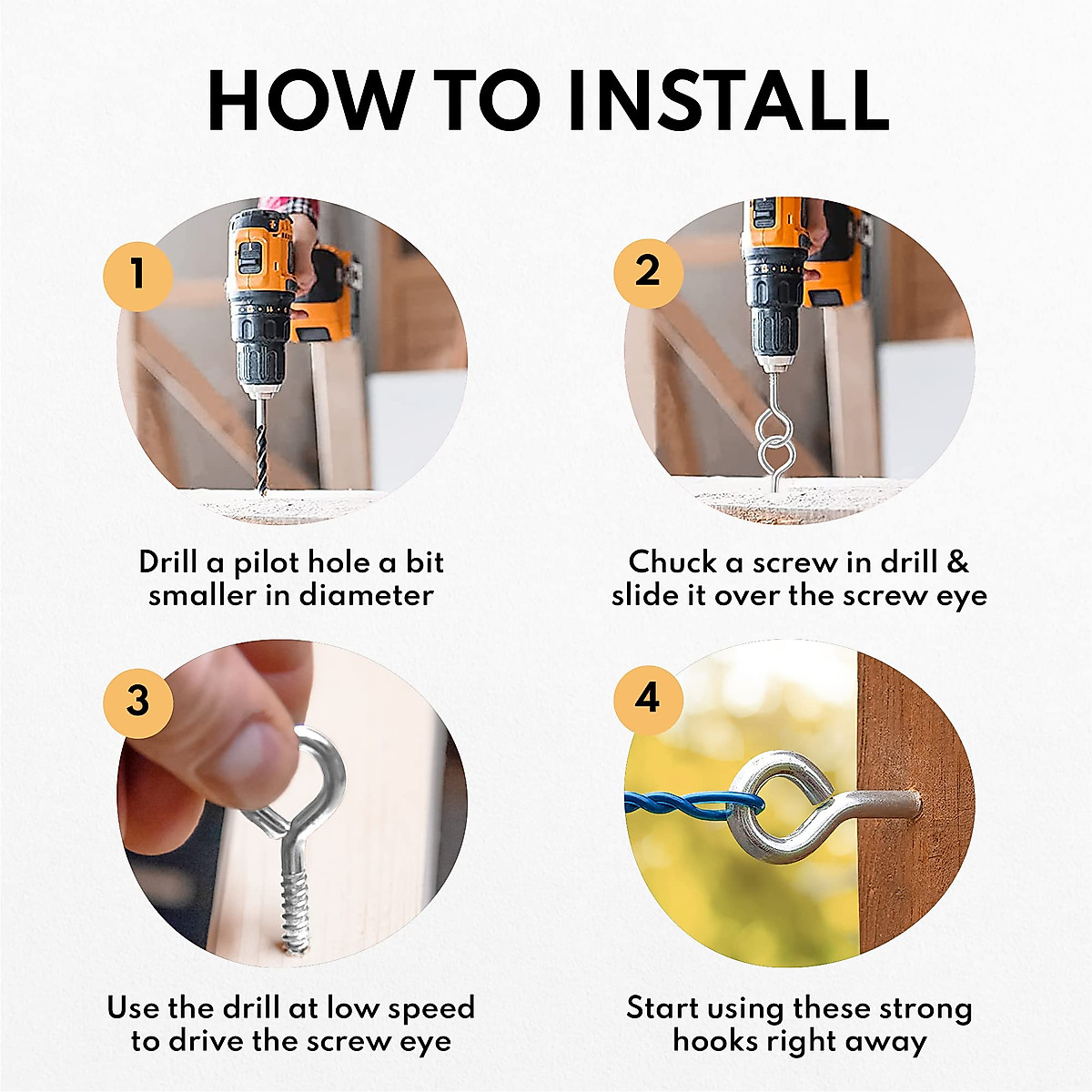 HOW TO INSTALL

1

Drill a pilot hole a bit smaller in diameter

2

Chuck a screw in drill & slide it over the screw eye

3

Use the drill at low speed to drive the screw eye

4

Start using these strong hooks right away