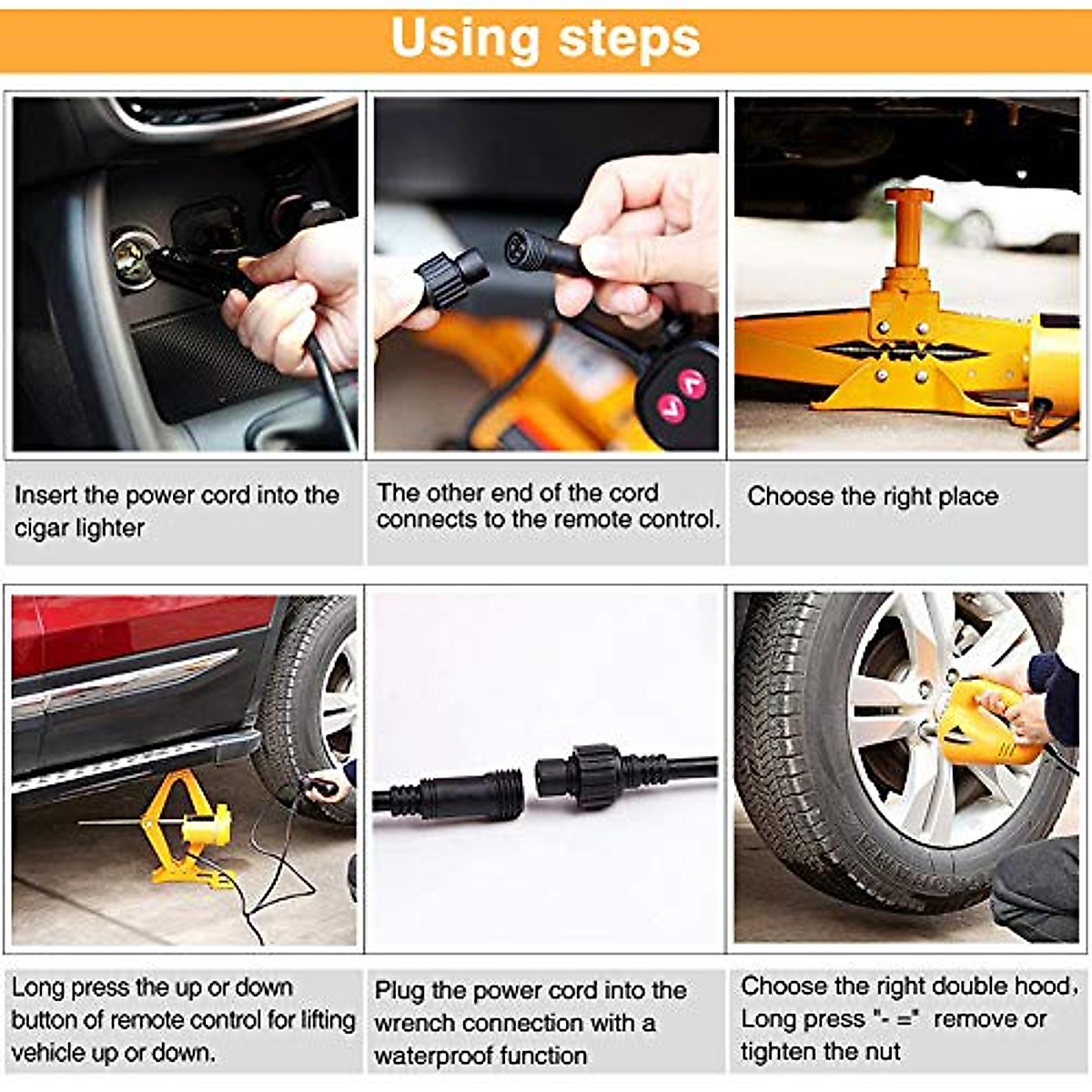 Using steps

Insert the power cord into the cigar lighter

The other end of the cord connects to the remote control.

Choose the right place

Long press the up or down button of remote control for lifting vehicle up or down.

Plug the power cord into the wrench connection with a waterproof function

Choose the right double hood, Long press "- =" remove or tighten the nut