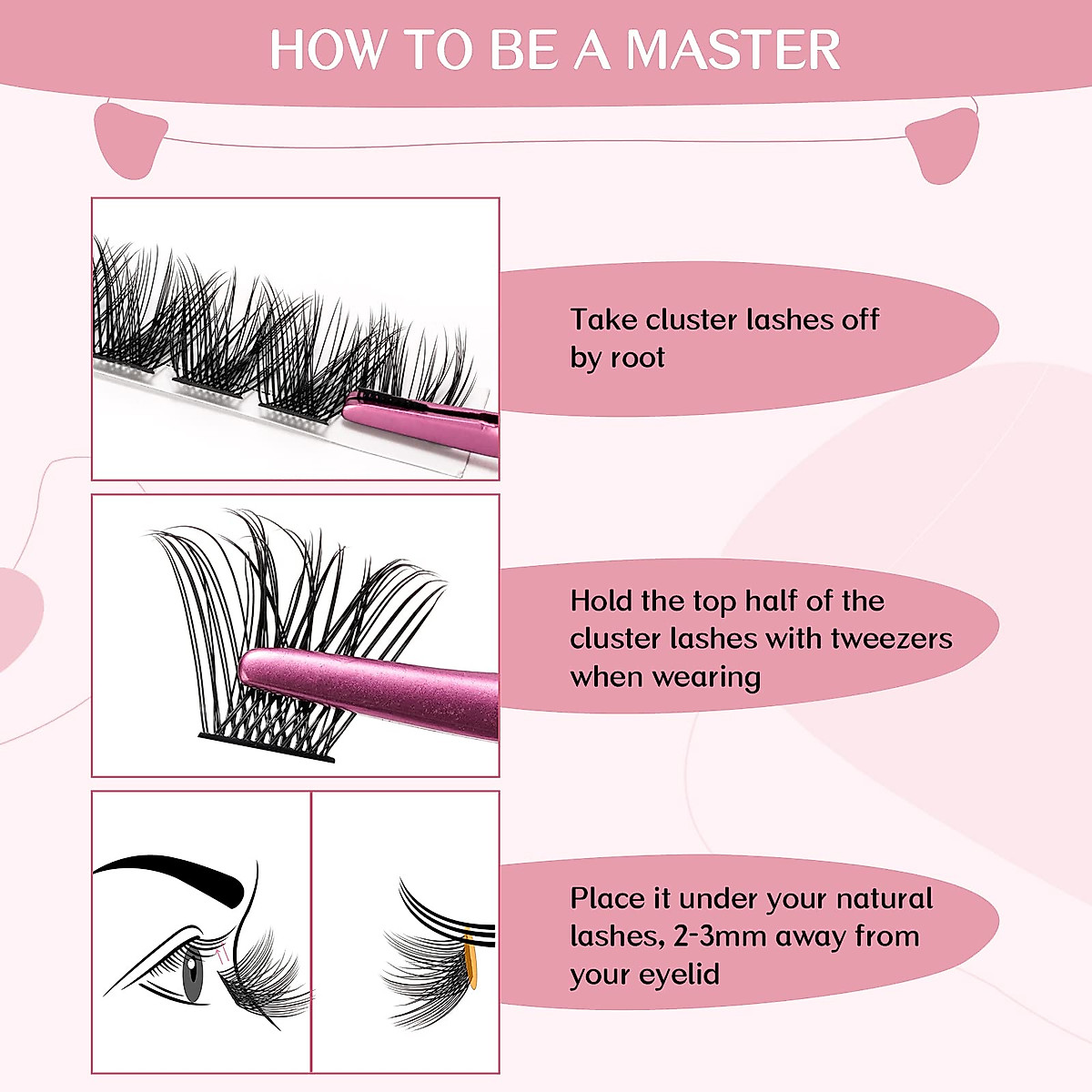 HOW TO BE A MASTER

Take cluster lashes off by root

Hold the top half of the cluster lashes with tweezers when wearing

Place it under your natural lashes, 2-3mm away from your eyelid