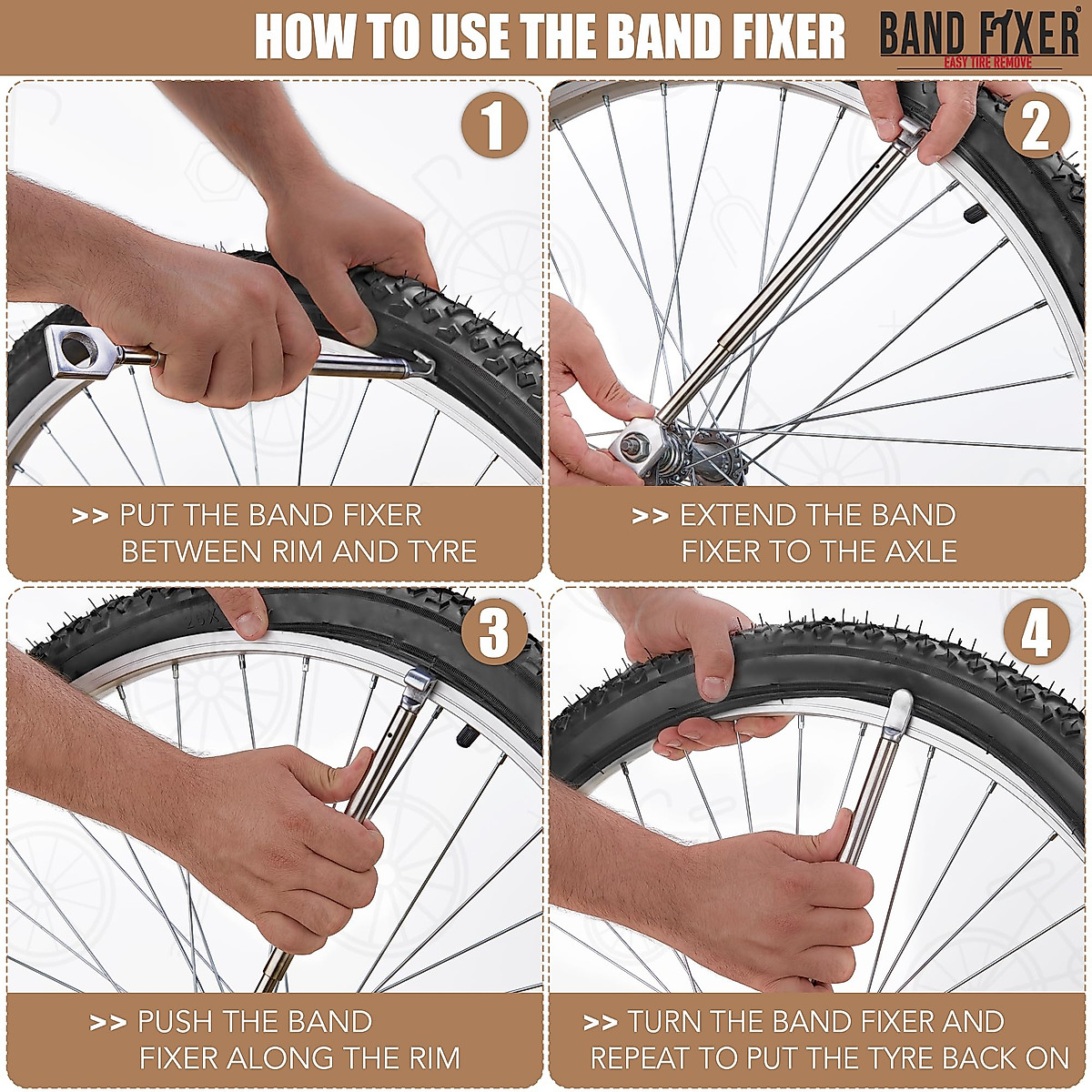 HOW TO USE THE BAND FIXER

BAND FIXER®
EASY TIRE REMOVE

1

>> PUT THE BAND FIXER BETWEEN RIM AND TYRE

2

>> EXTEND THE BAND FIXER TO THE AXLE

3

>> PUSH THE BAND FIXER ALONG THE RIM

4

>> TURN THE BAND FIXER AND REPEAT TO PUT THE TYRE BACK ON