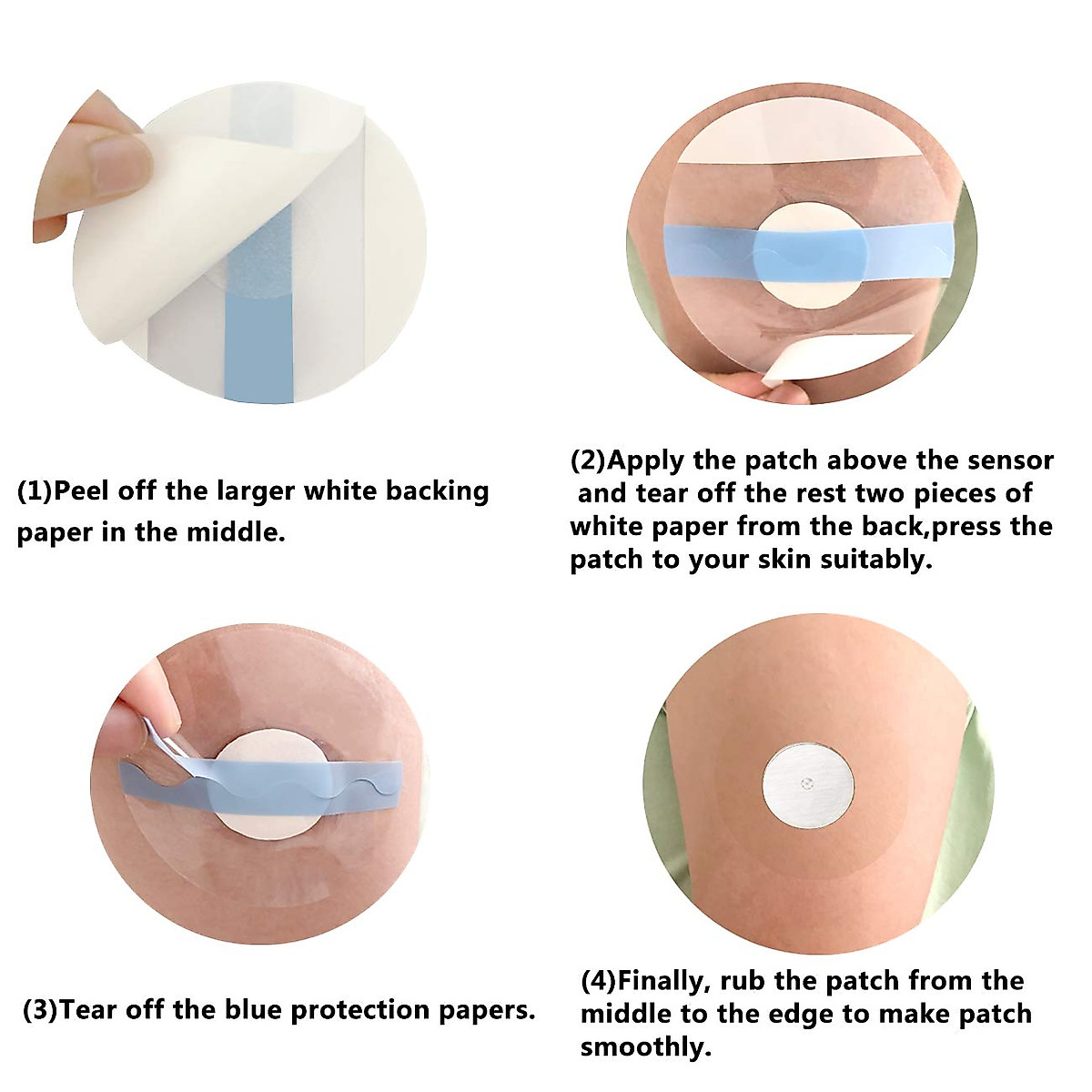 (1)Peel off the larger white backing paper in the middle.

(2)Apply the patch above the sensor and tear off the rest two pieces of white paper from the back,press the patch to your skin suitably.

(3)Tear off the blue protection papers.

(4)Finally, rub the patch from the middle to the edge to make patch smoothly.