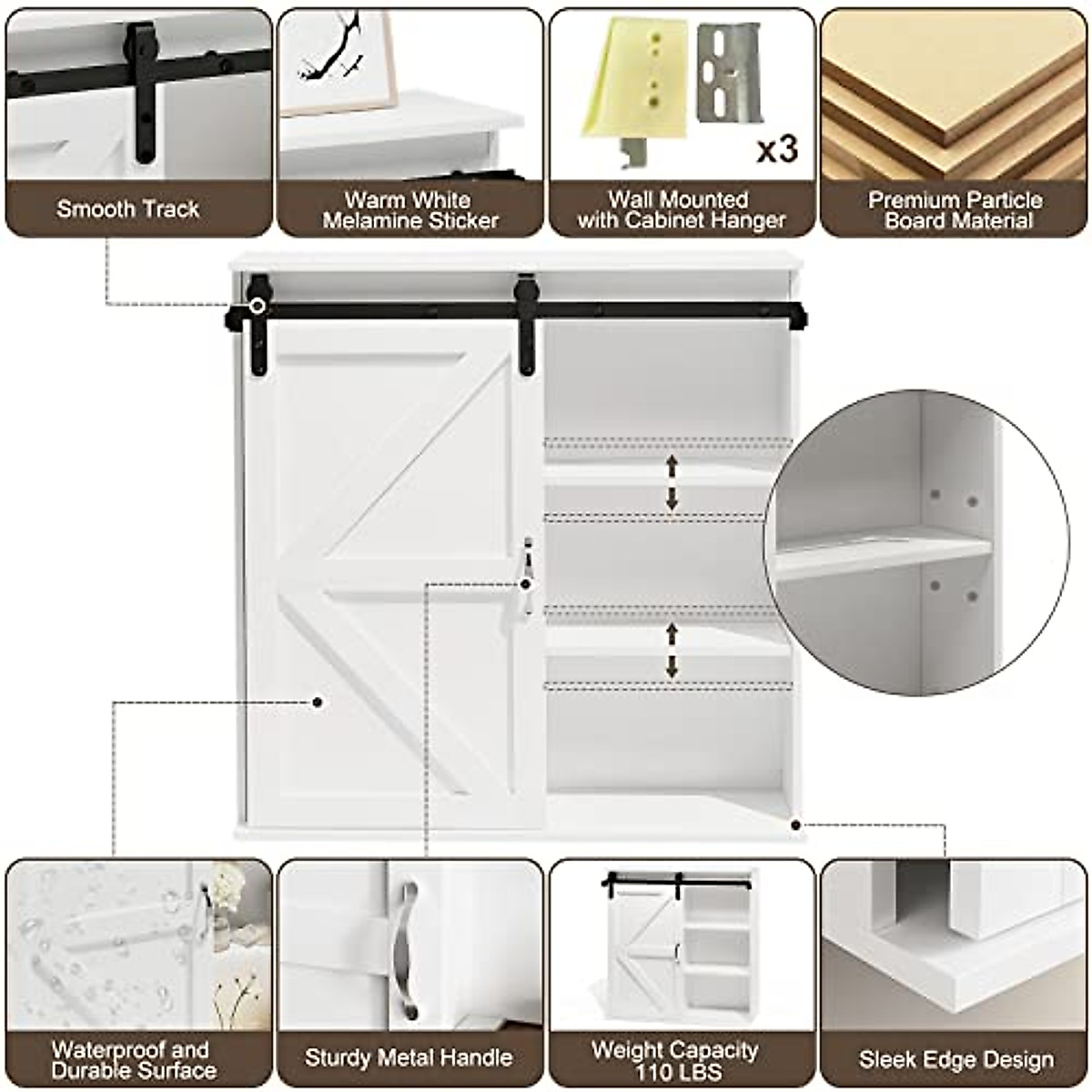 Smooth Track

Warm White Melamine Sticker

x3

Wall Mounted with Cabinet Hanger

Premium Particle Board Material

Waterproof and Durable Surface

Sturdy Metal Handle

Weight Capacity 110 LBS

Sleek Edge Design