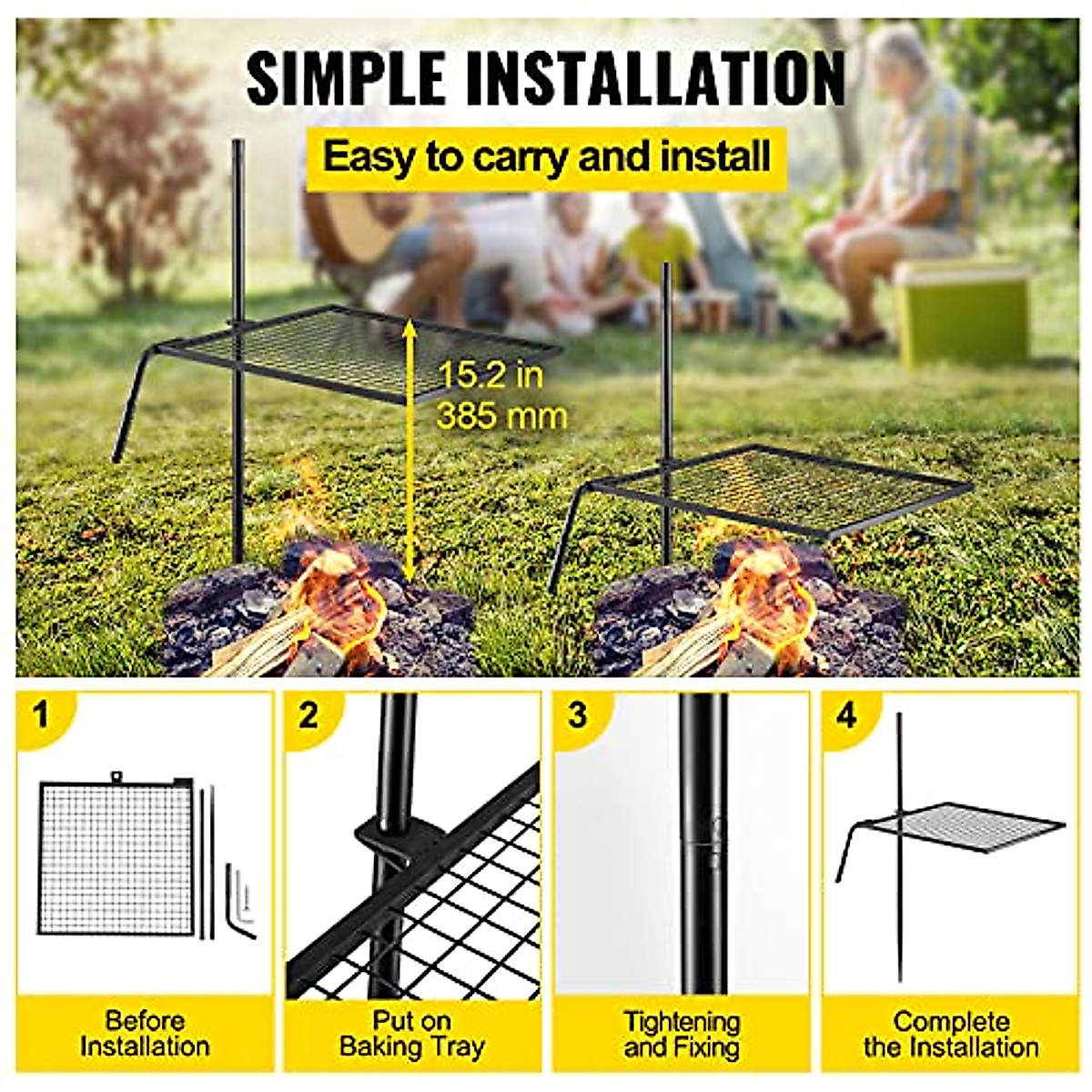 SIMPLE INSTALLATION

Easy to carry and install

15.2 in
385 mm

1
Before Installation

2
Put on Baking Tray

3
Tightening and Fixing

4
Complete the Installation