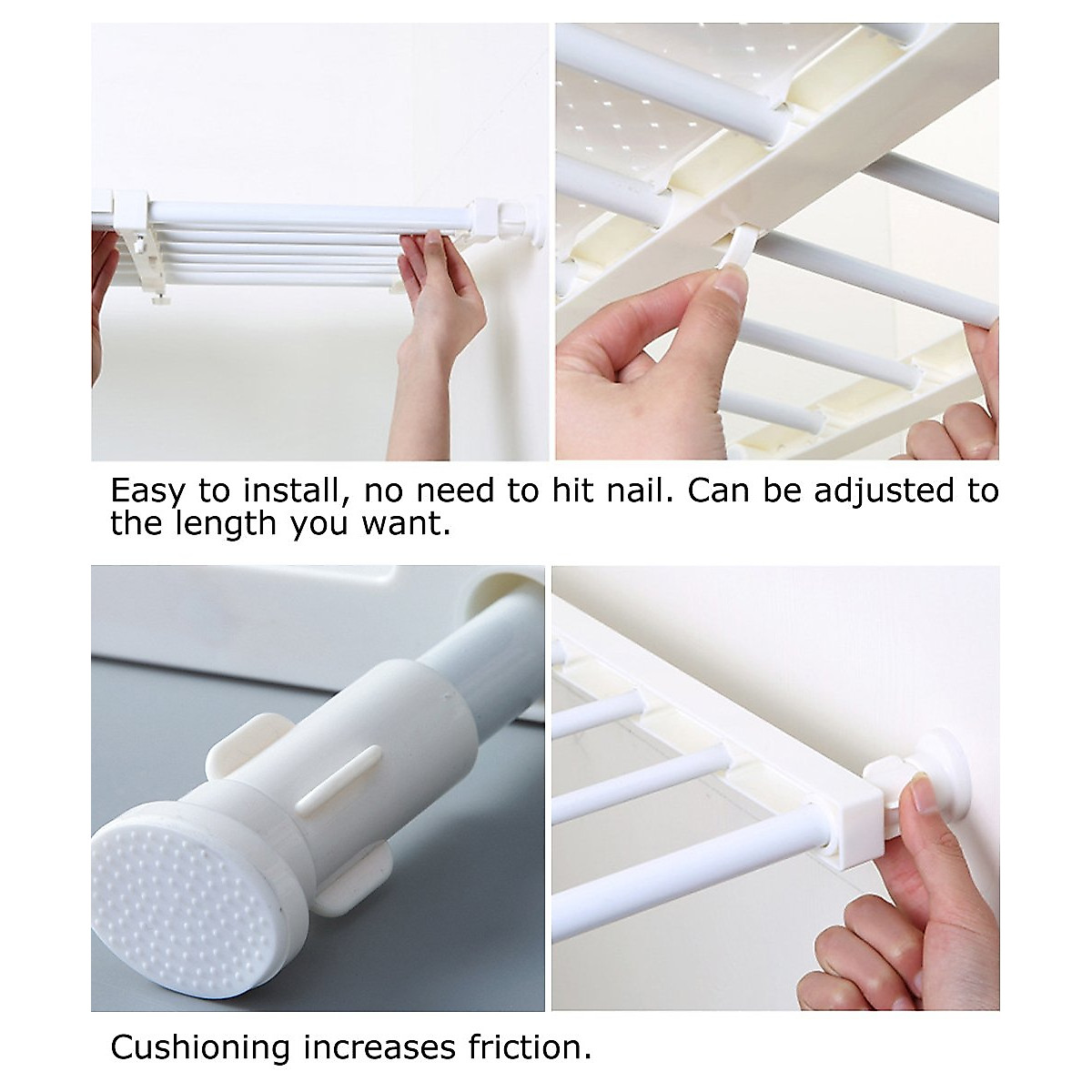 Easy to install, no need to hit nail. Can be adjusted to the length you want.

Cushioning increases friction.