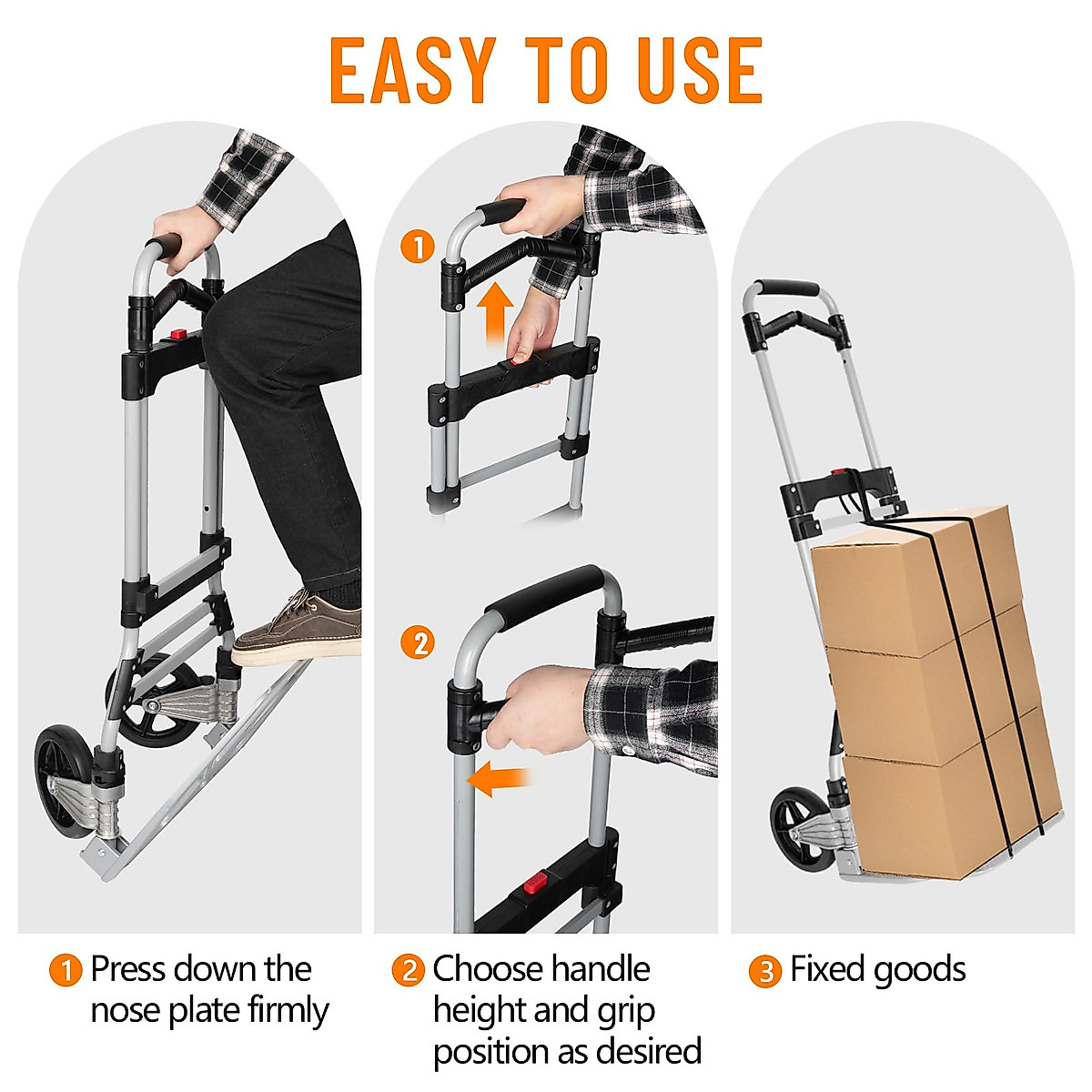 EASY TO USE

1

2

1 Press down the nose plate firmly

2 Choose handle height and grip position as desired

3 Fixed goods