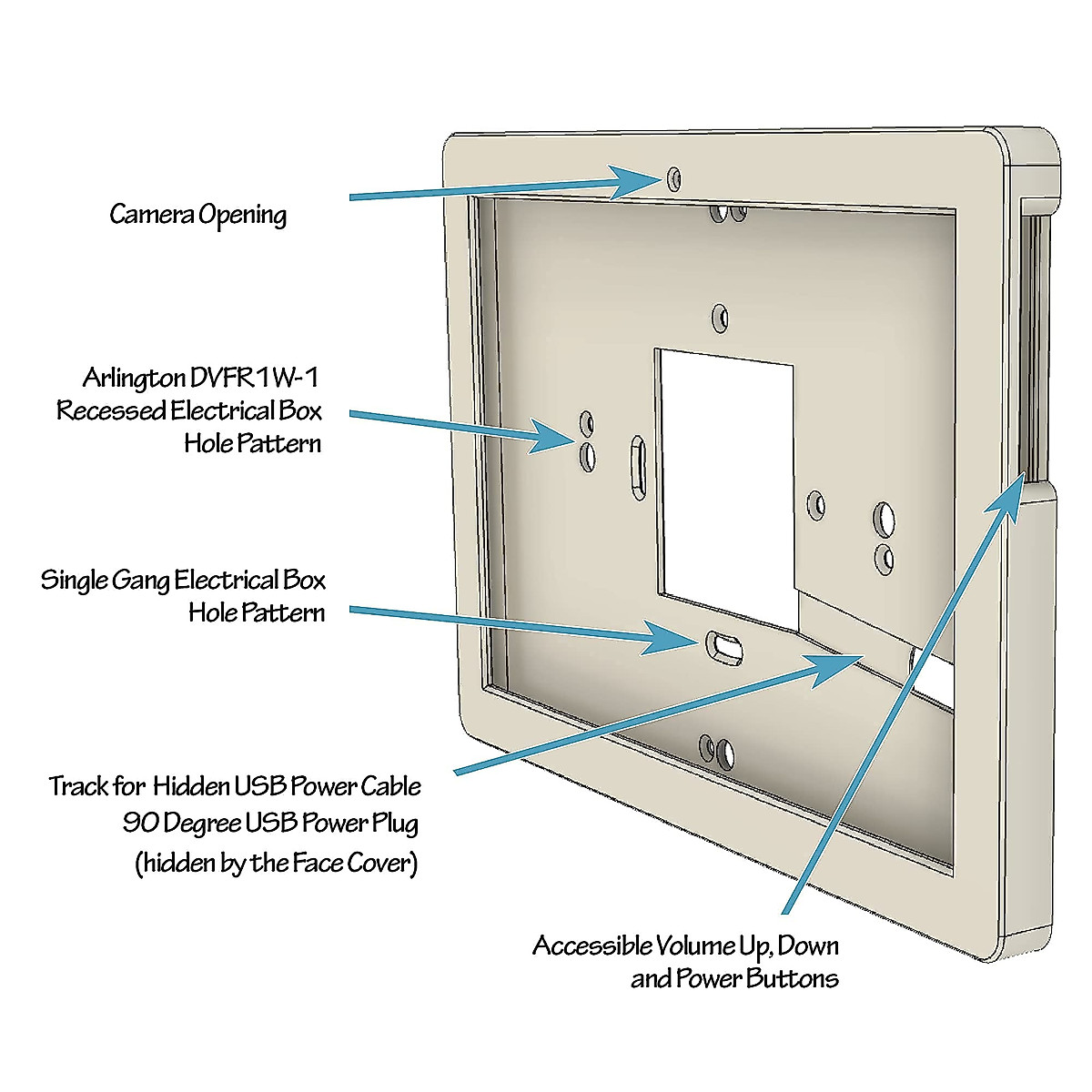 Camera Opening

Arlington DVFR1W-1
Recessed Electrical Box
Hole Pattern

Single Gang Electrical Box
Hole Pattern

Track for Hidden USB Power Cable
90 Degree USB Power Plug
(hidden by the Face Cover)

Accessible Volume Up, Down
and Power Buttons