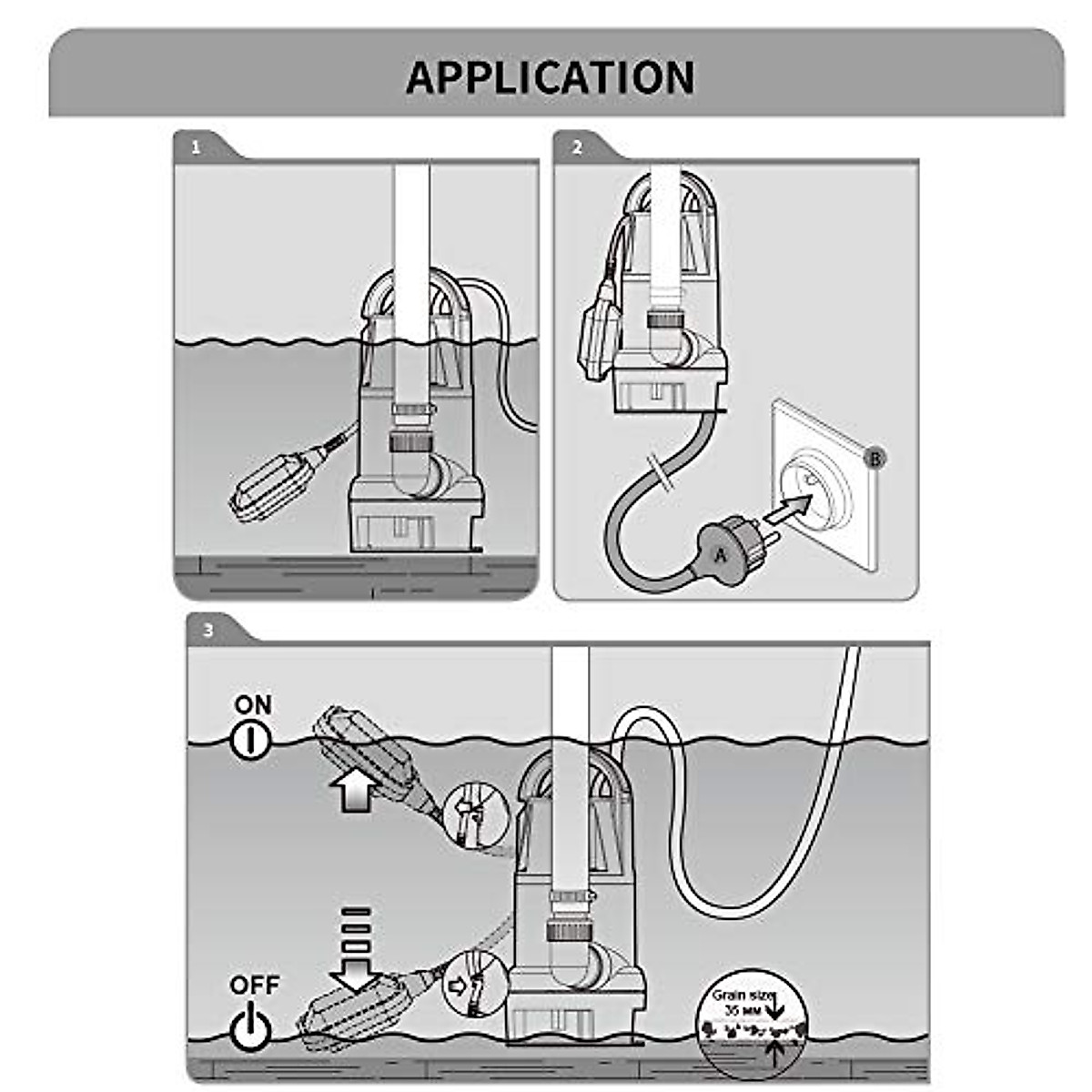 APPLICATION

1

2

B

A

3

ON

OFF

Grain size 35 мм