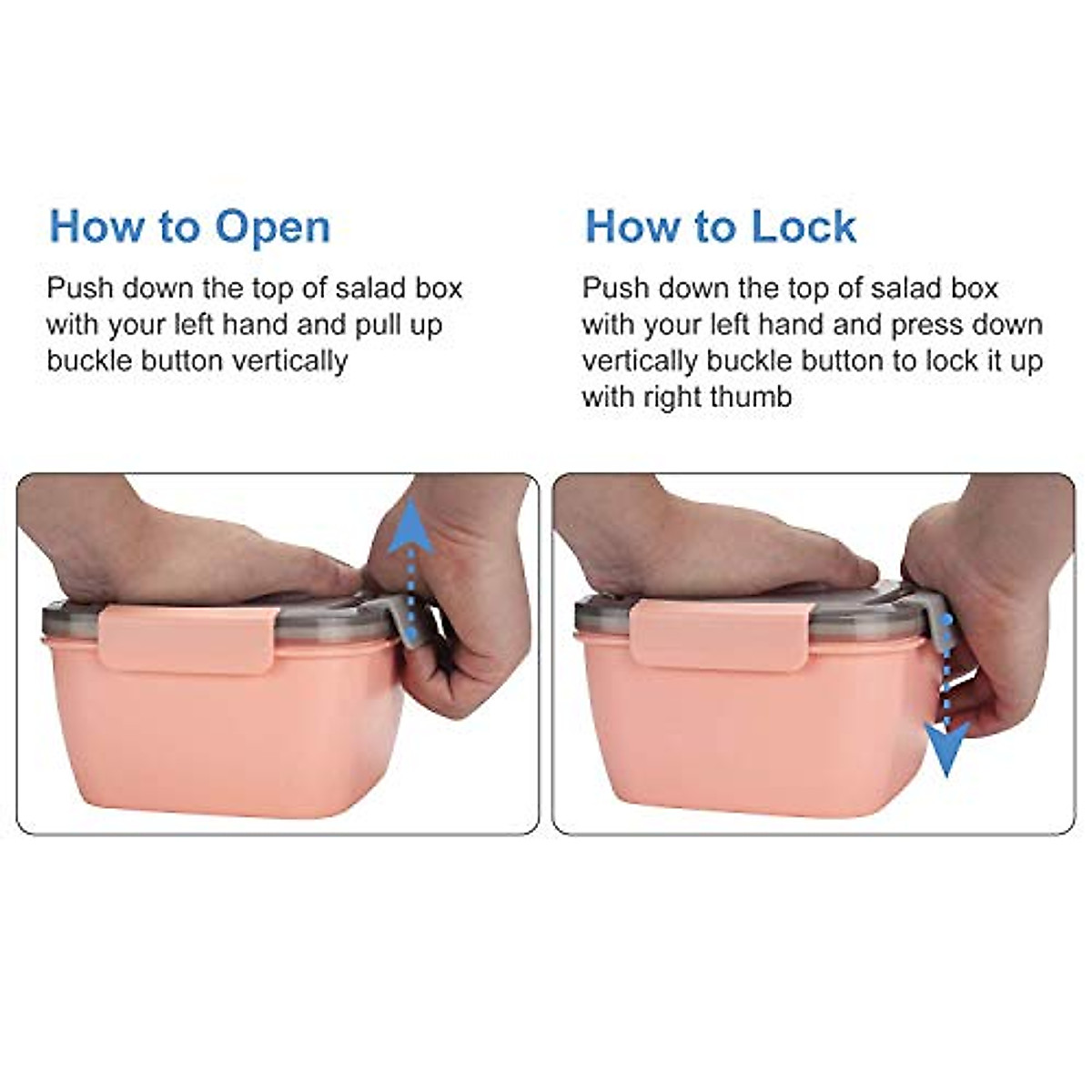 How to Open

Push down the top of salad box with your left hand and pull up buckle button vertically

How to Lock

Push down the top of salad box with your left hand and press down vertically buckle button to lock it up with right thumb