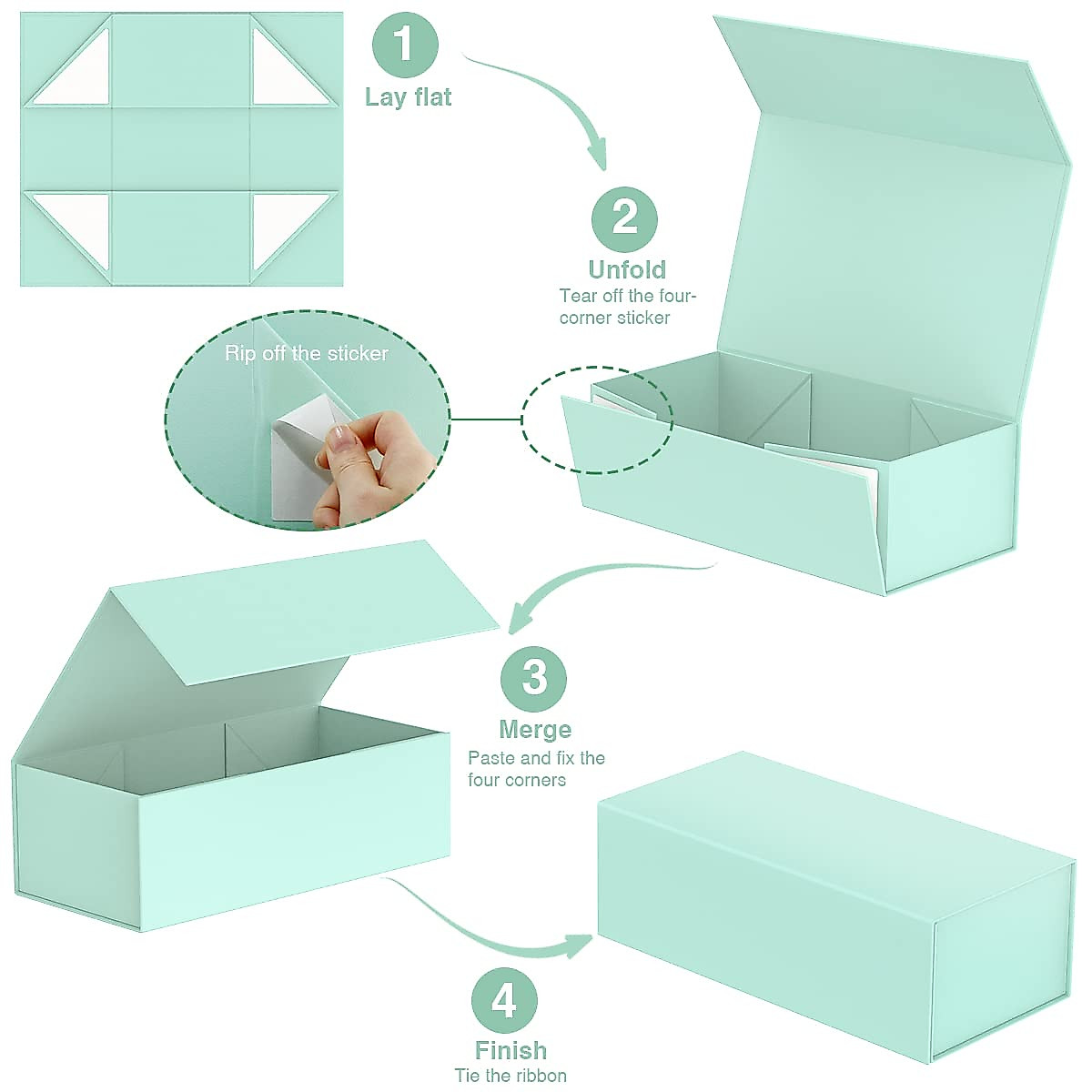 1
Lay flat

2
Unfold
Tear off the four-corner sticker

Rip off the sticker

3
Merge
Paste and fix the four corners

4
Finish
Tie the ribbon