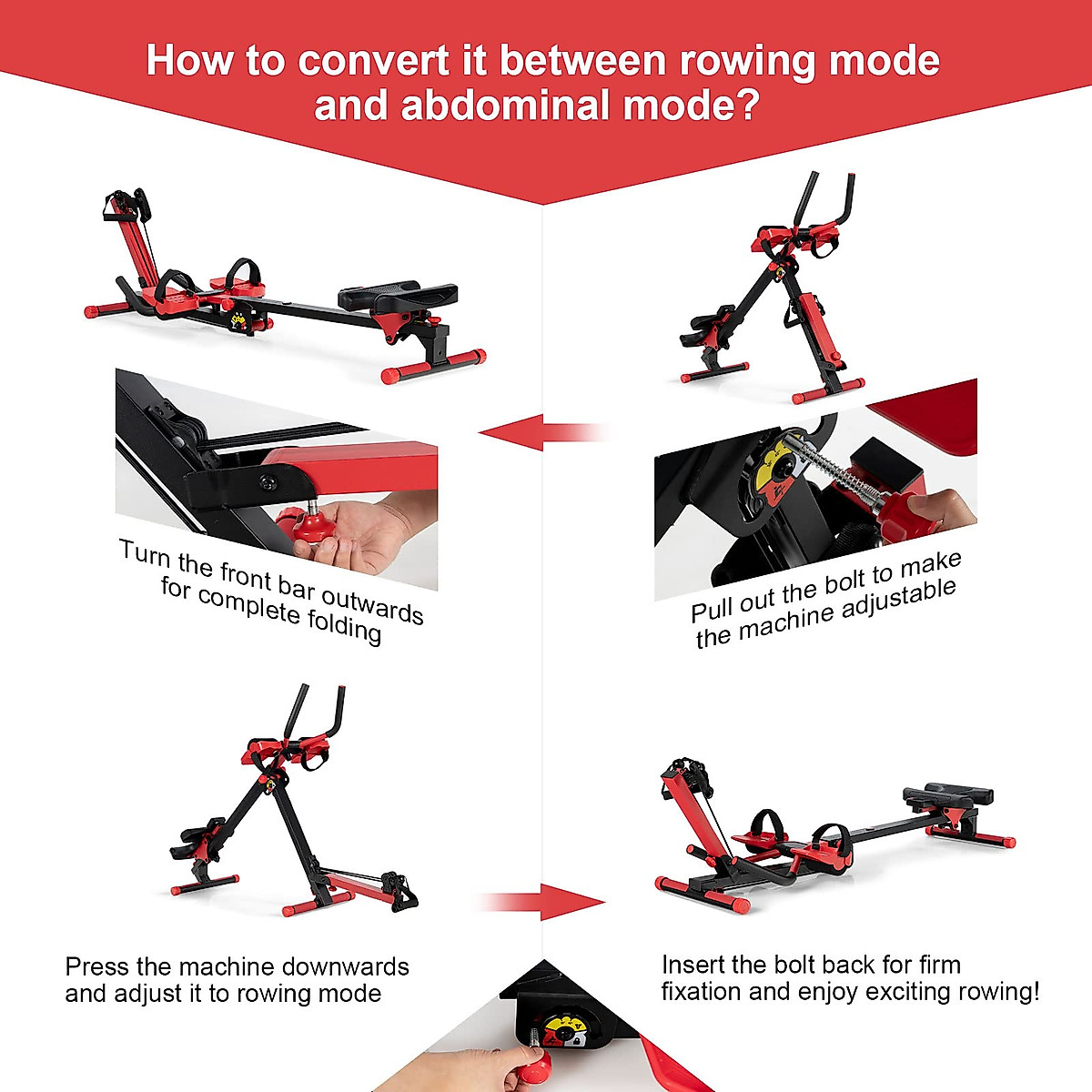 How to convert it between rowing mode and abdominal mode?

Turn the front bar outwards for complete folding

Pull out the bolt to make the machine adjustable

Press the machine downwards and adjust it to rowing mode

Insert the bolt back for firm fixation and enjoy exciting rowing!