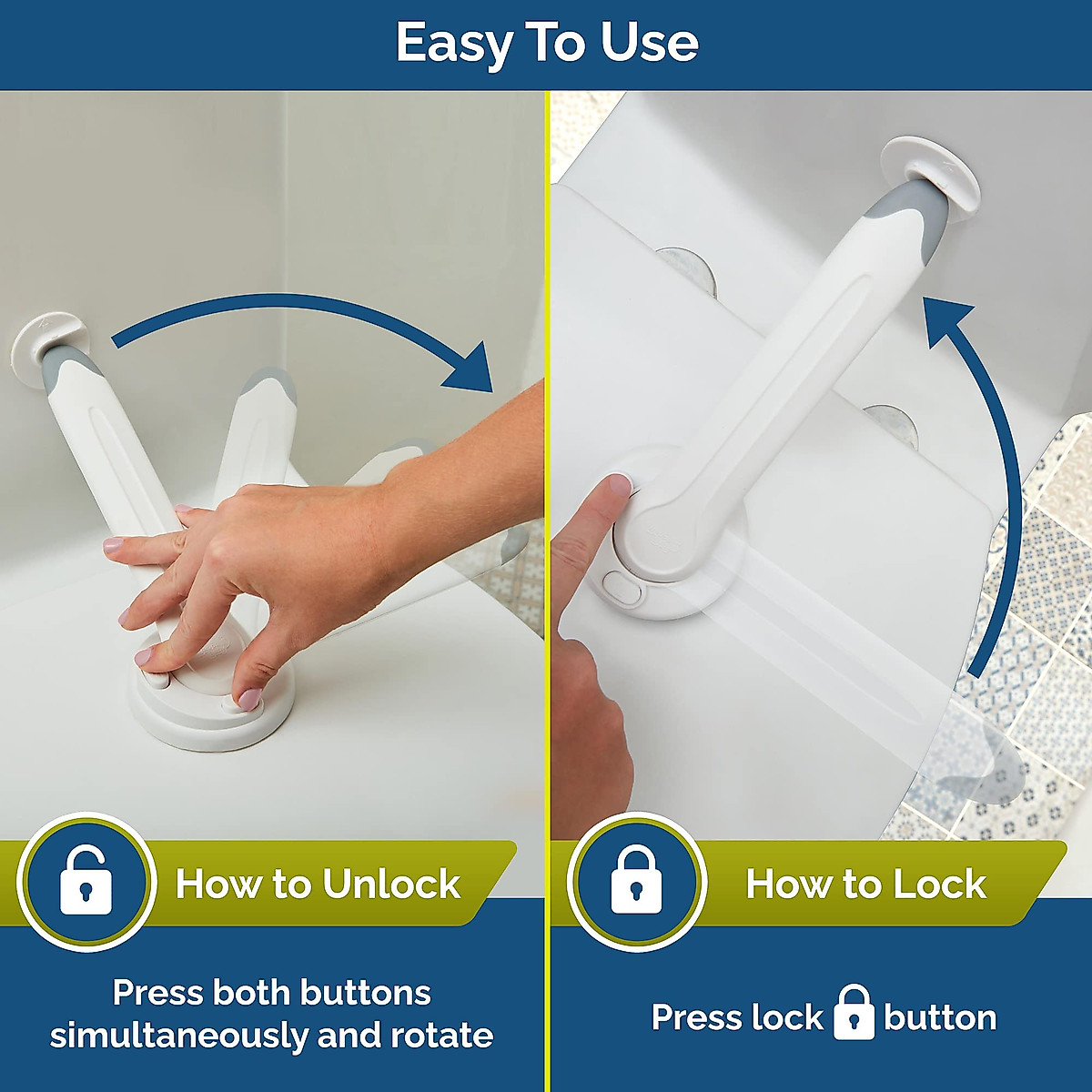 Easy To Use

How to Unlock

Press both buttons simultaneously and rotate

How to Lock

Press lock button