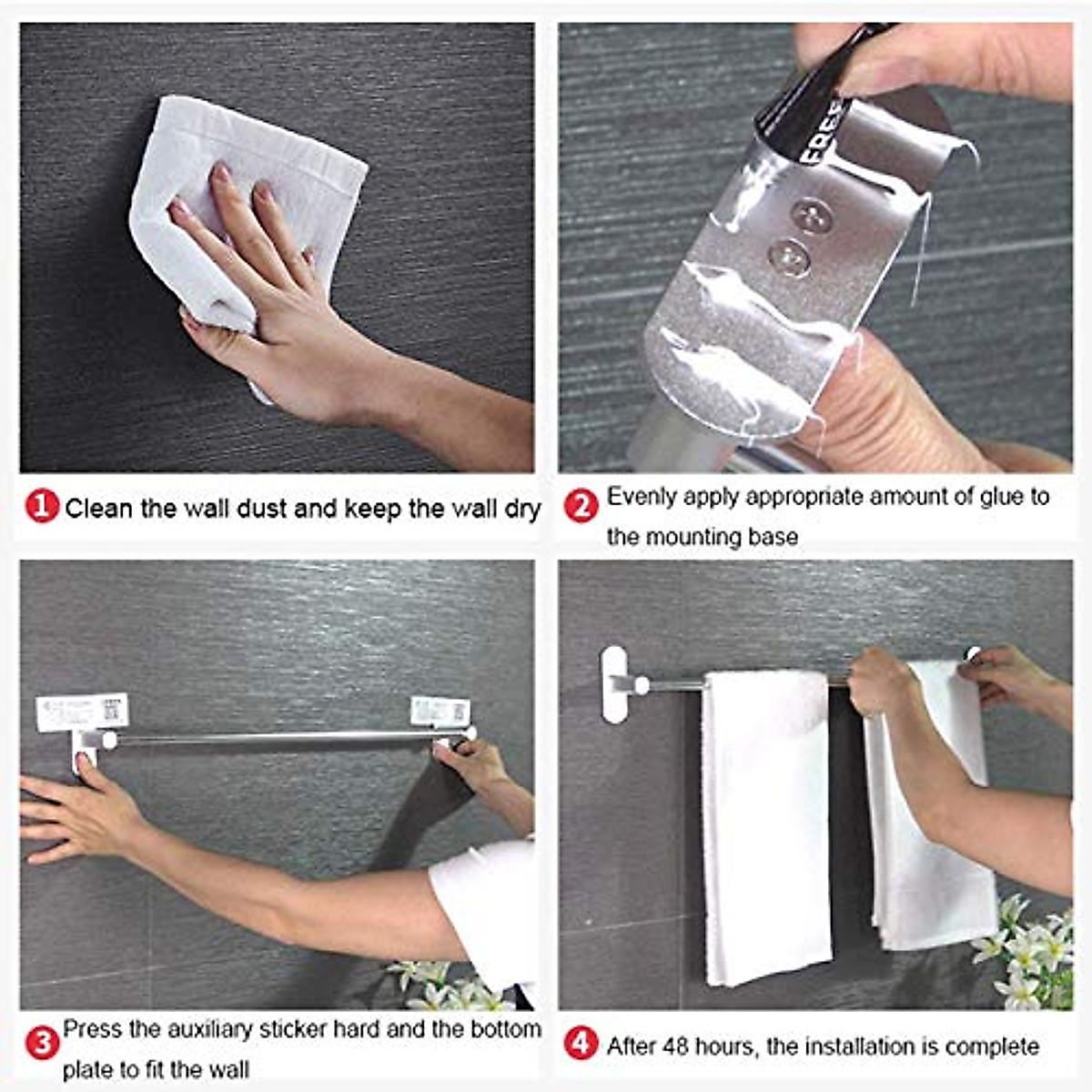 1 Clean the wall dust and keep the wall dry

FREE

2 Evenly apply appropriate amount of glue to the mounting base

3 Press the auxiliary sticker hard and the bottom plate to fit the wall

4 After 48 hours, the installation is complete