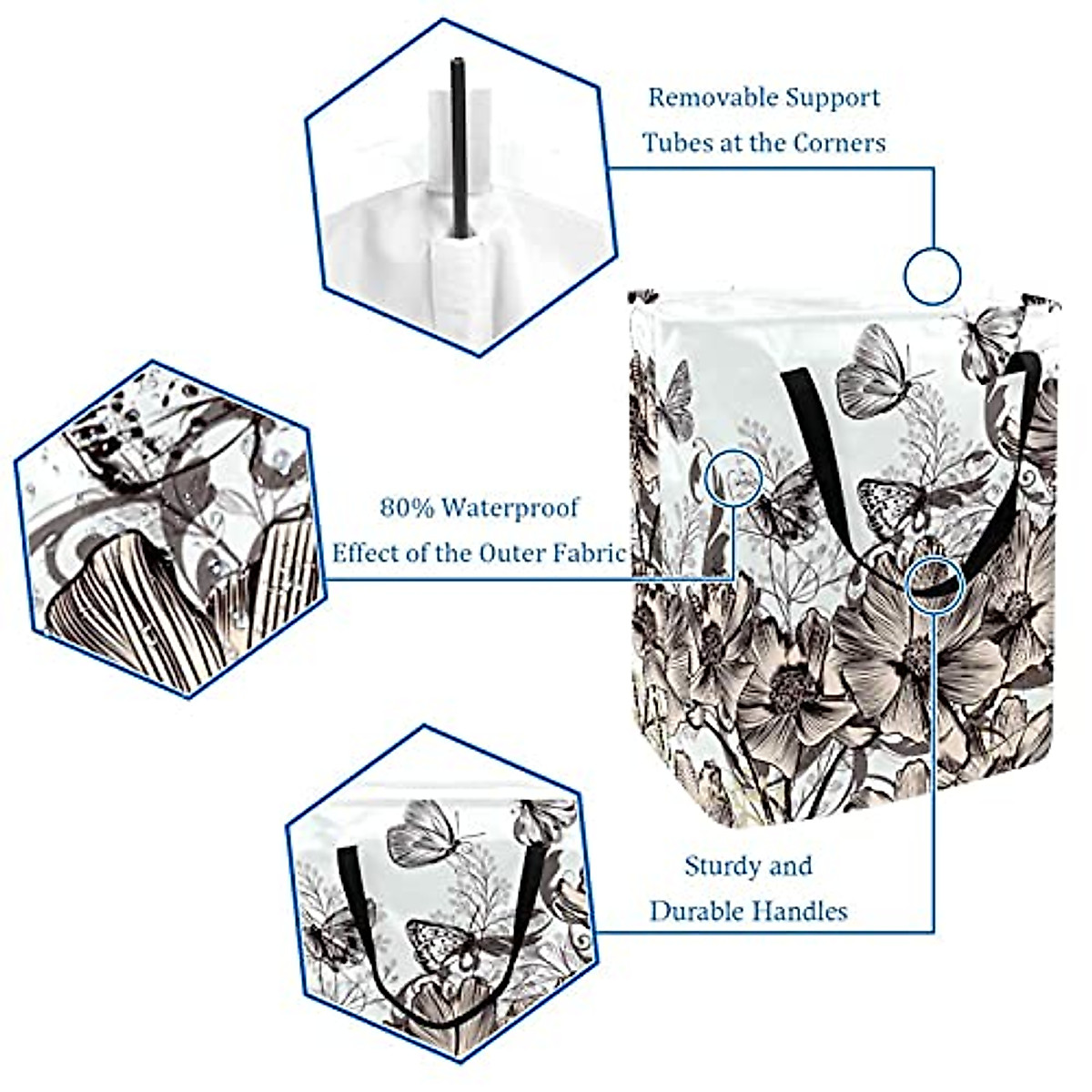 Removable Support Tubes at the Corners

80% Waterproof Effect of the Outer Fabric

Sturdy and Durable Handles