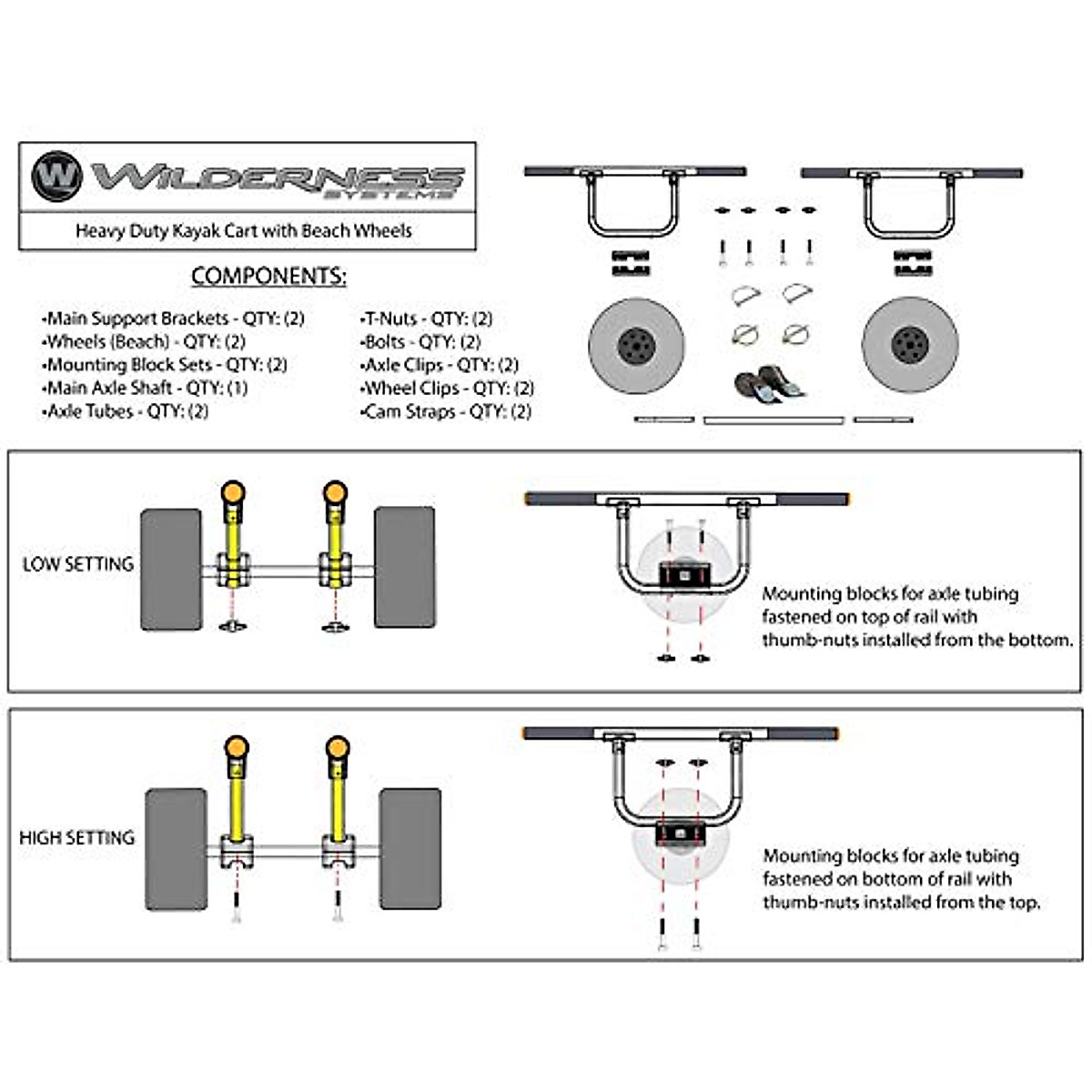 W WILDERNESS SYSTEMS

Heavy Duty Kayak Cart with Beach Wheels

COMPONENTS:

•Main Support Brackets - QTY: (2)
•Wheels (Beach) - QTY: (2)
•Mounting Block Sets - QTY: (2)
•Main Axle Shaft - QTY: (1)
•Axle Tubes - QTY: (2)

•T-Nuts - QTY: (2)
•Bolts - QTY: (2)
•Axle Clips - QTY: (2)
•Wheel Clips - QTY: (2)
•Cam Straps - QTY: (2)

LOW SETTING

Mounting blocks for axle tubing fastened on top of rail with thumb-nuts installed from the bottom.

HIGH SETTING

Mounting blocks for axle tubing fastened on bottom of rail with thumb-nuts installed from the top.