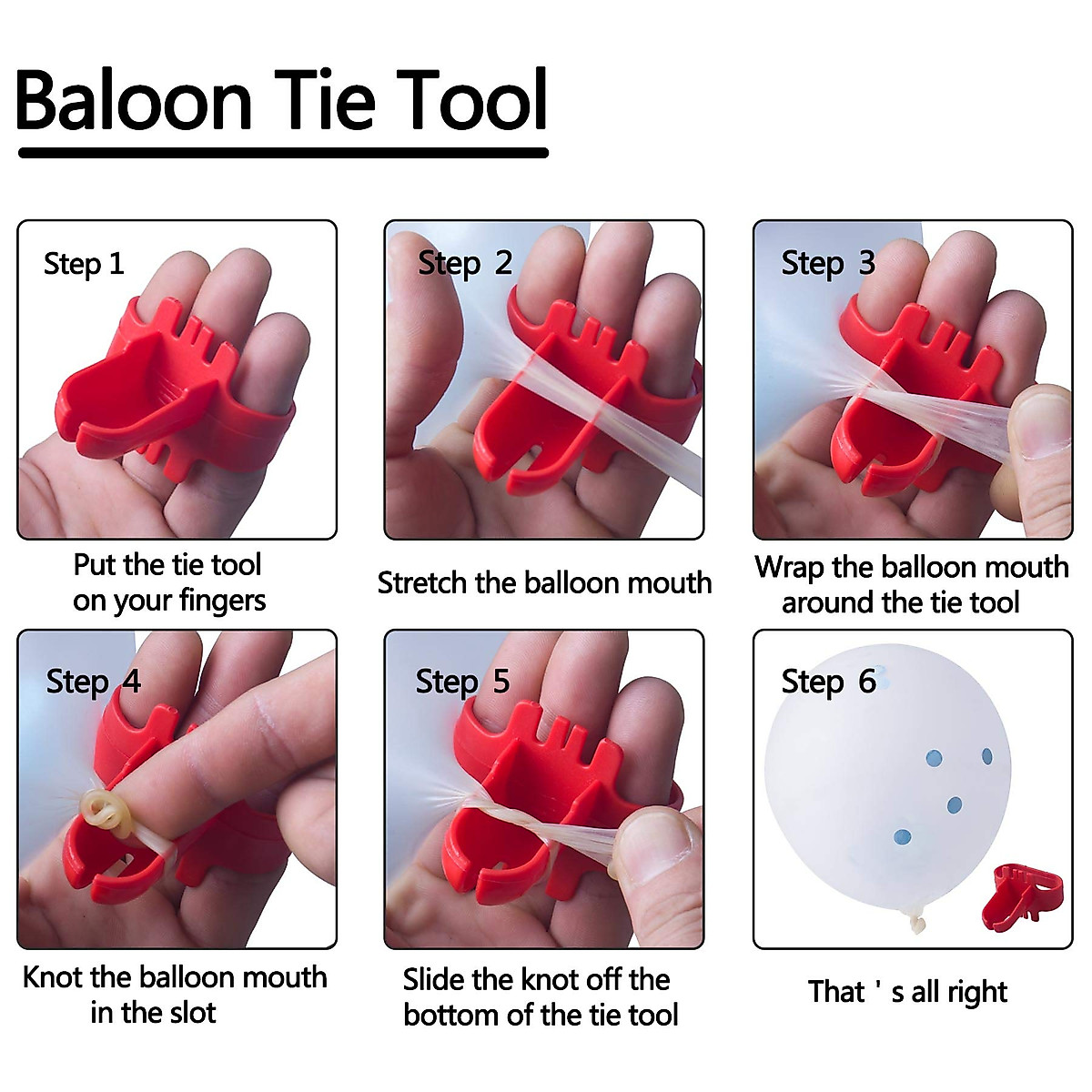 Baloon Tie Tool

Step 1

Put the tie tool on your fingers

Step 2

Stretch the balloon mouth

Step 3

Wrap the balloon mouth around the tie tool

Step 4

Knot the balloon mouth in the slot

Step 5

Slide the knot off the bottom of the tie tool

Step 6

That ' s all right