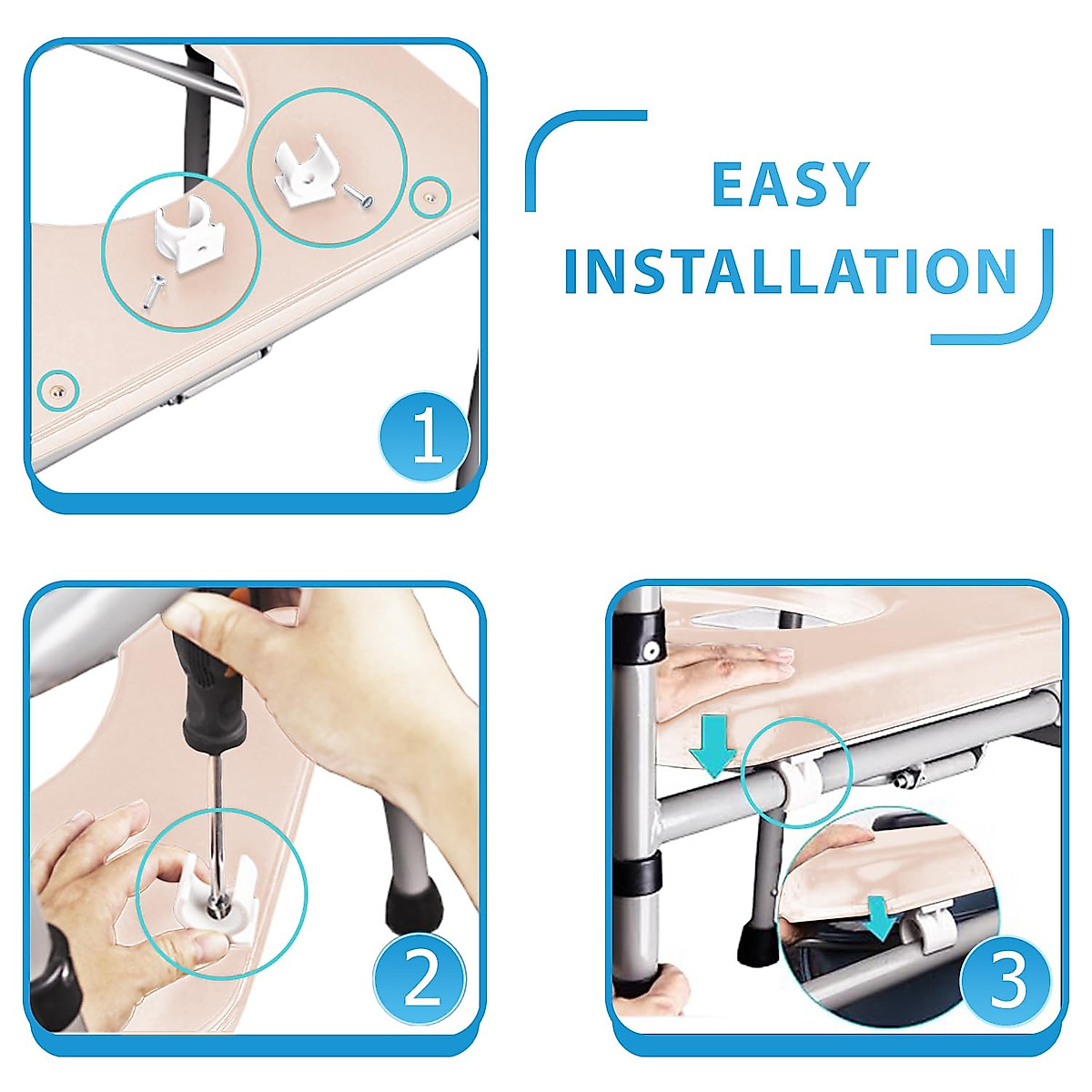 1

EASY INSTALLATION

2

3