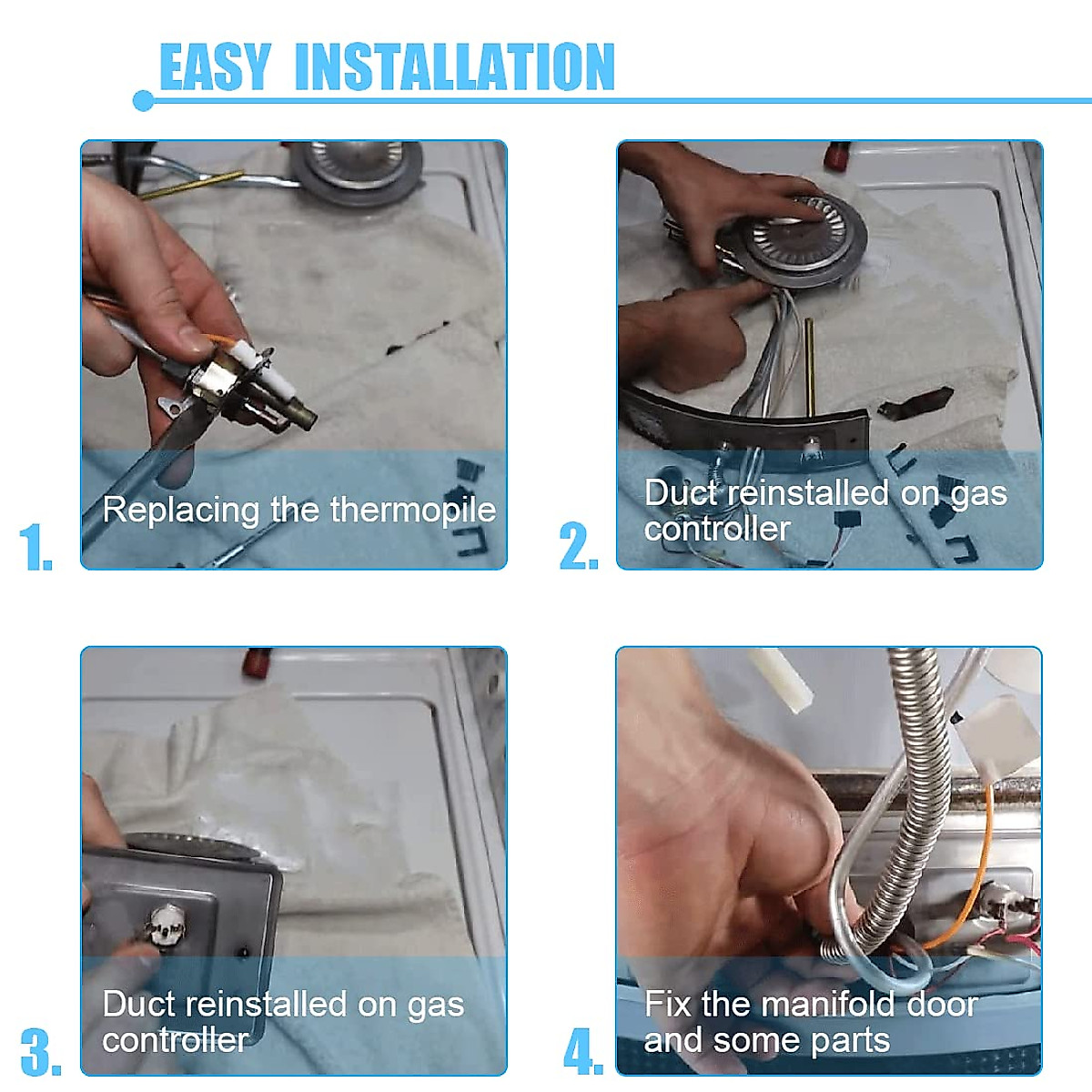 EASY INSTALLATION

1. Replacing the thermopile

2. Duct reinstalled on gas controller

3. Duct reinstalled on gas controller

4. Fix the manifold door and some parts