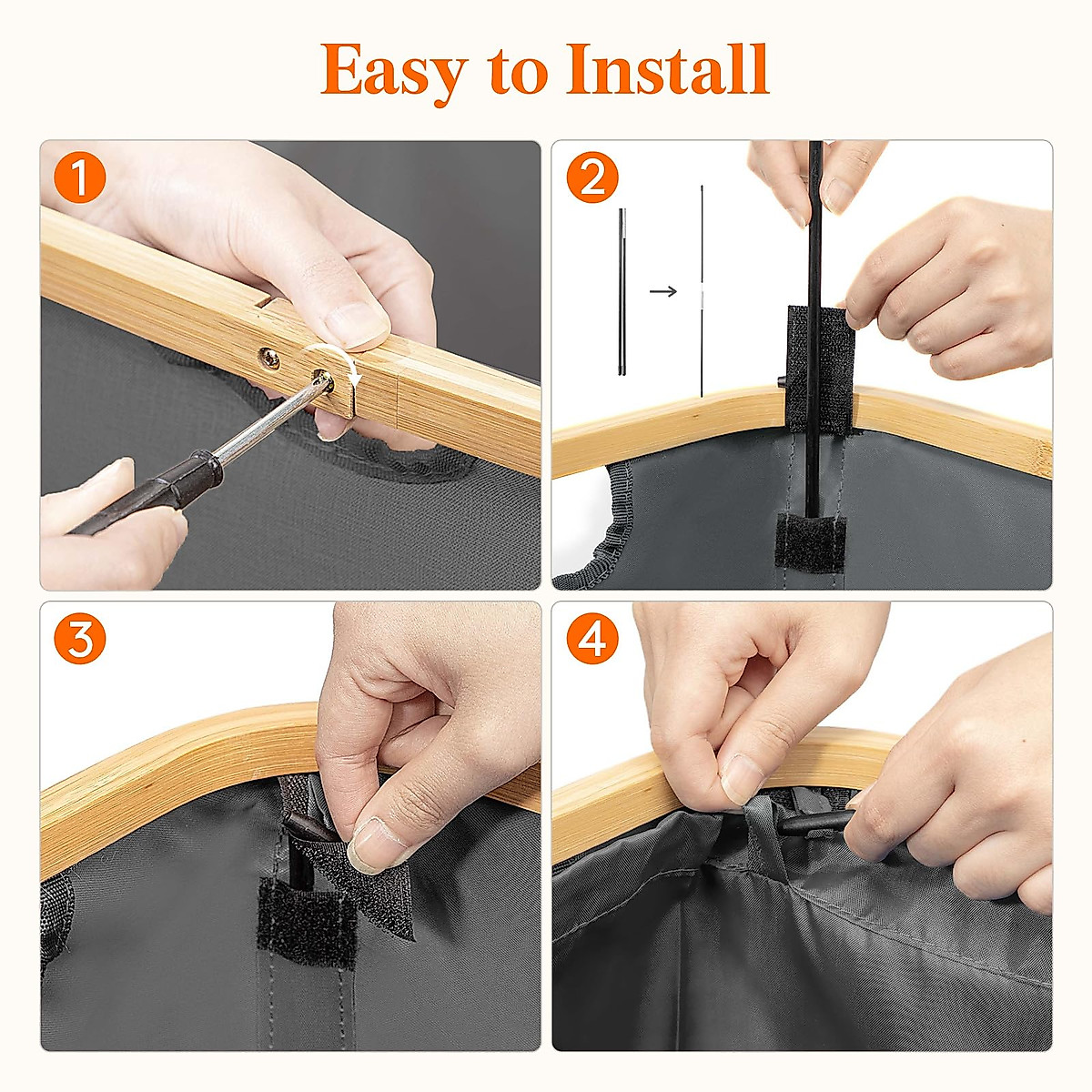 Easy to Install

1

2

3

4