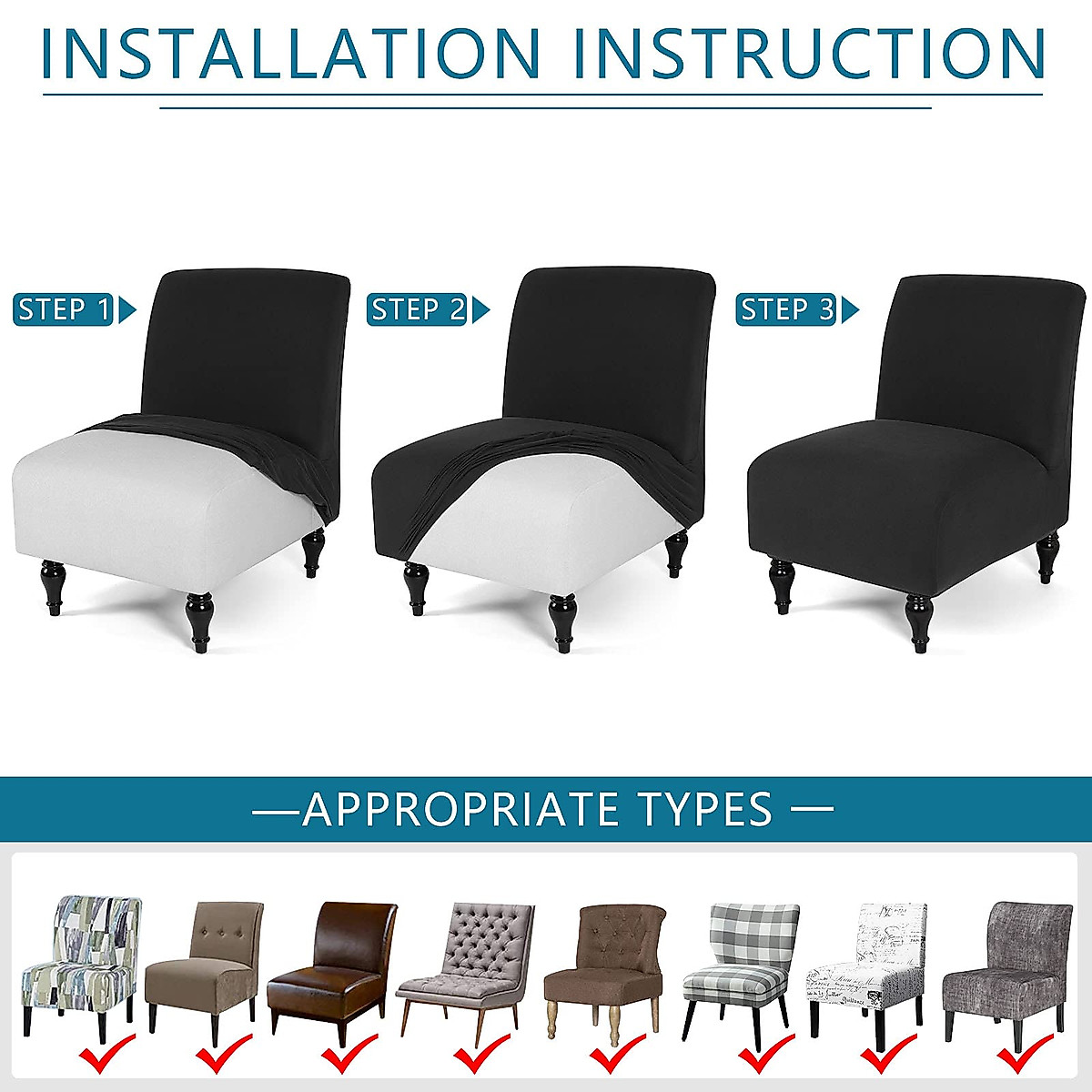 INSTALLATION INSTRUCTION

STEP 1

STEP 2

STEP 3

—APPROPRIATE TYPES —