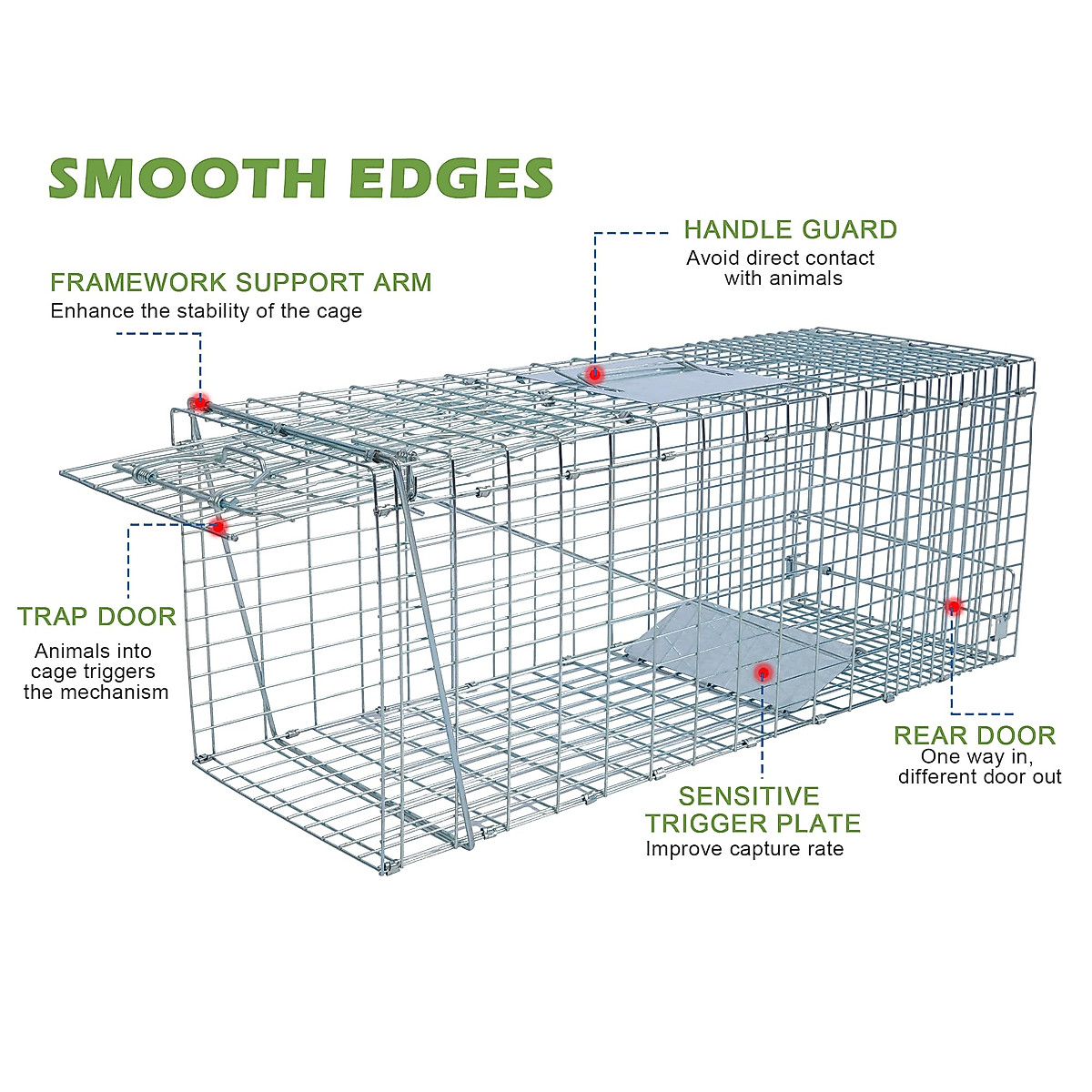 SMOOTH EDGES

HANDLE GUARD
Avoid direct contact with animals

FRAMEWORK SUPPORT ARM
Enhance the stability of the cage

TRAP DOOR
Animals into cage triggers the mechanism

REAR DOOR
One way in, different door out

SENSITIVE TRIGGER PLATE
Improve capture rate