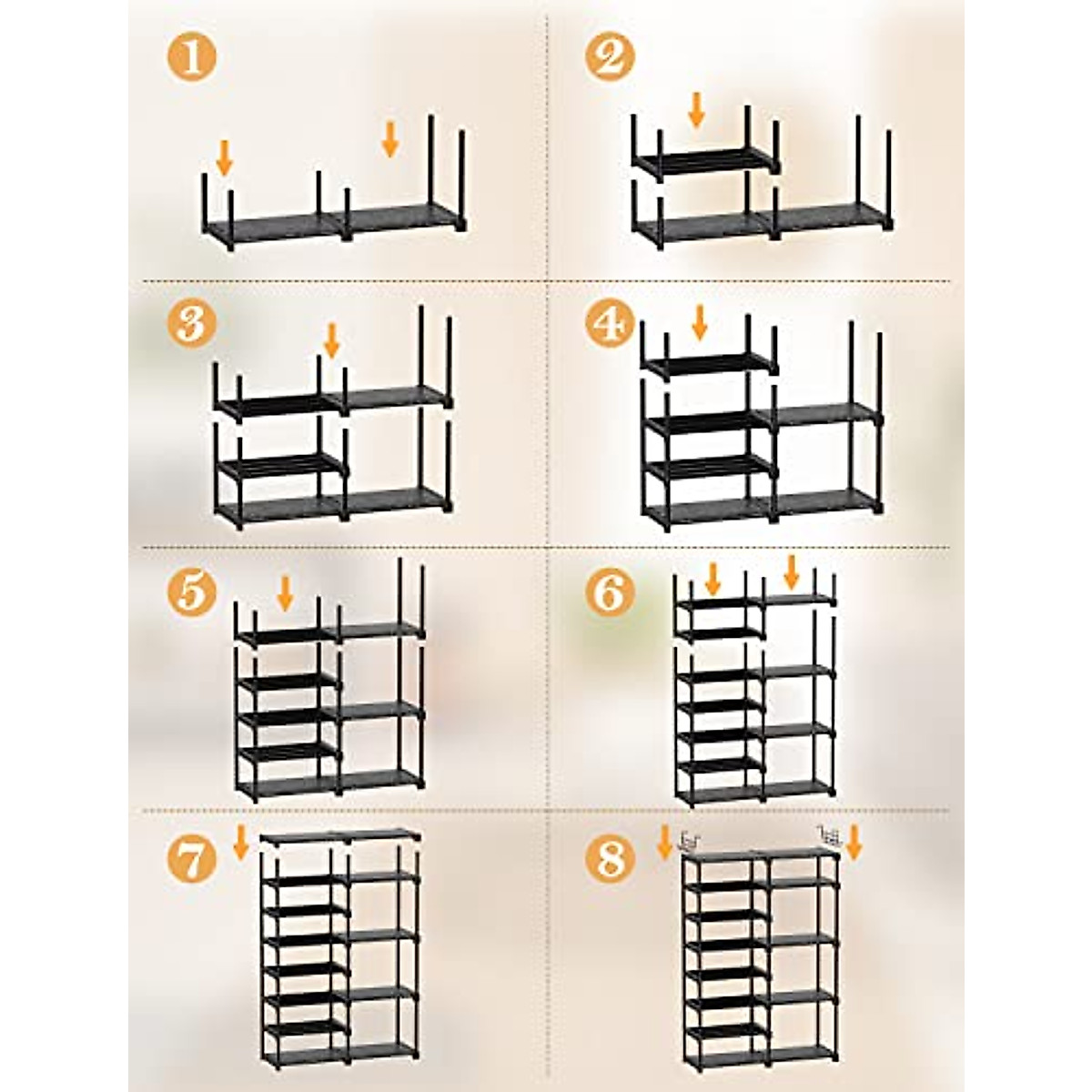 1

2

3

4

5

6

7

8