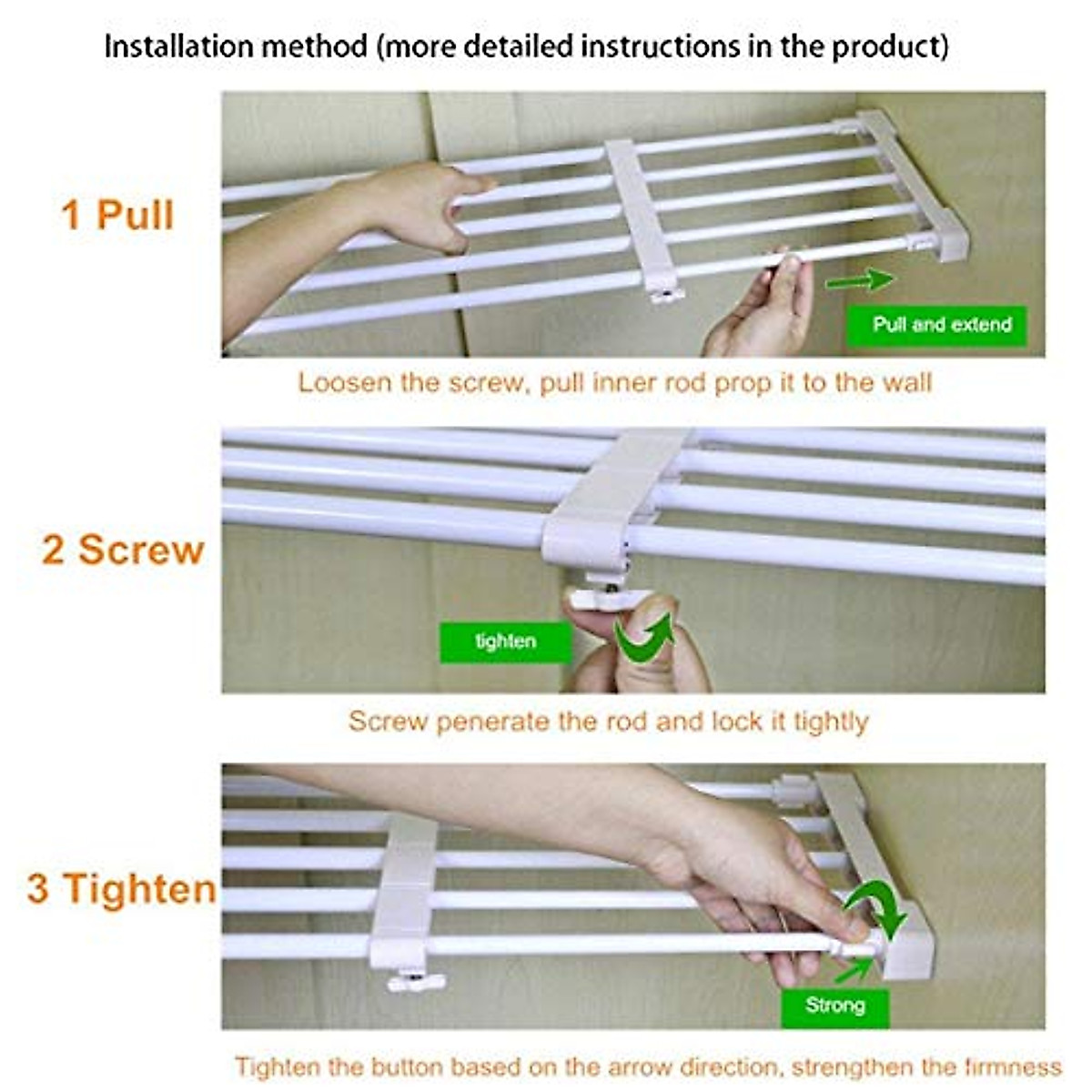 Installation method (more detailed instructions in the product)

1 Pull

Pull and extend

Loosen the screw, pull inner rod prop it to the wall

2 Screw

tighten

Screw penerate the rod and lock it tightly

3 Tighten

Strong

Tighten the button based on the arrow direction, strengthen the firmness