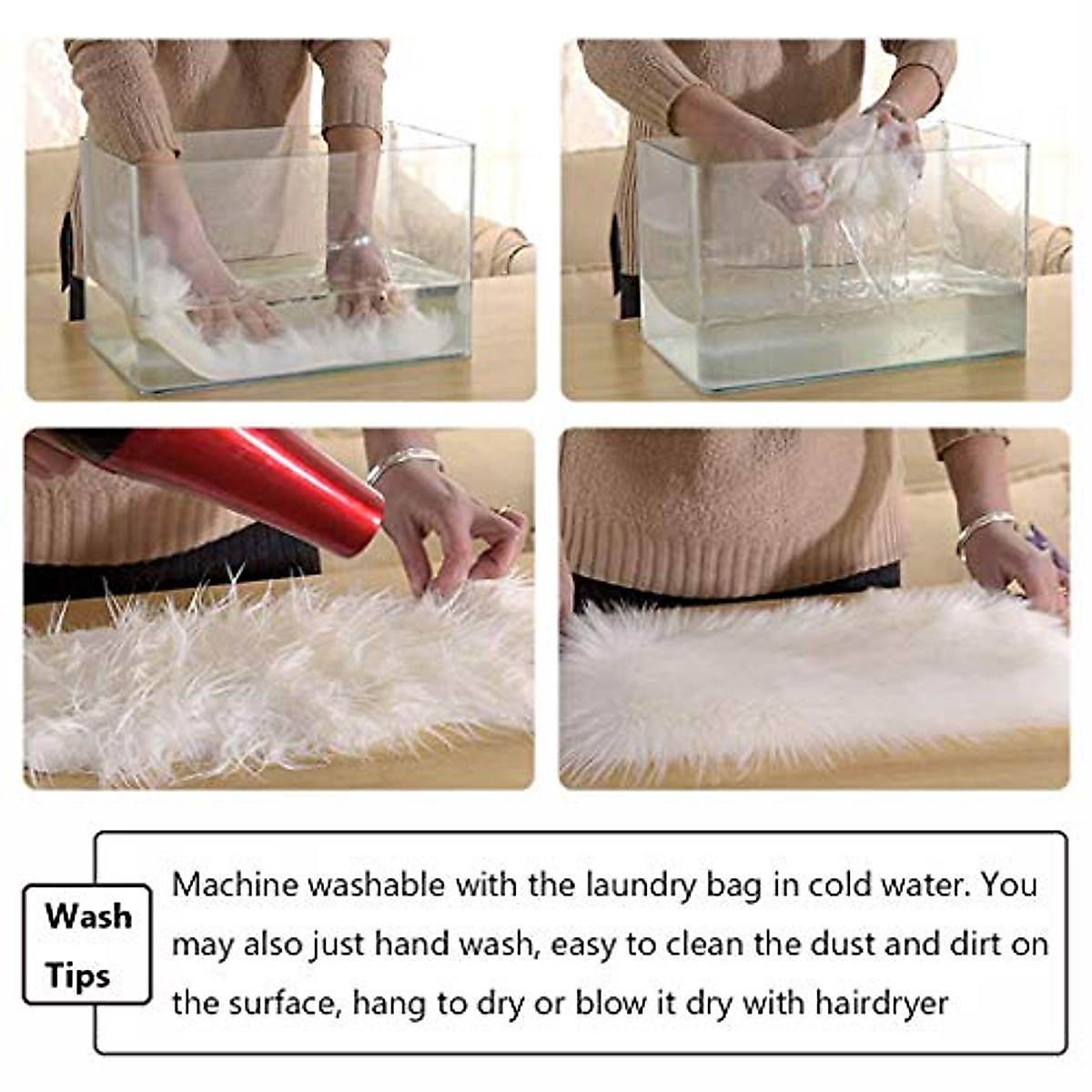 Wash Tips

Machine washable with the laundry bag in cold water. You may also just hand wash, easy to clean the dust and dirt on the surface, hang to dry or blow it dry with hairdryer