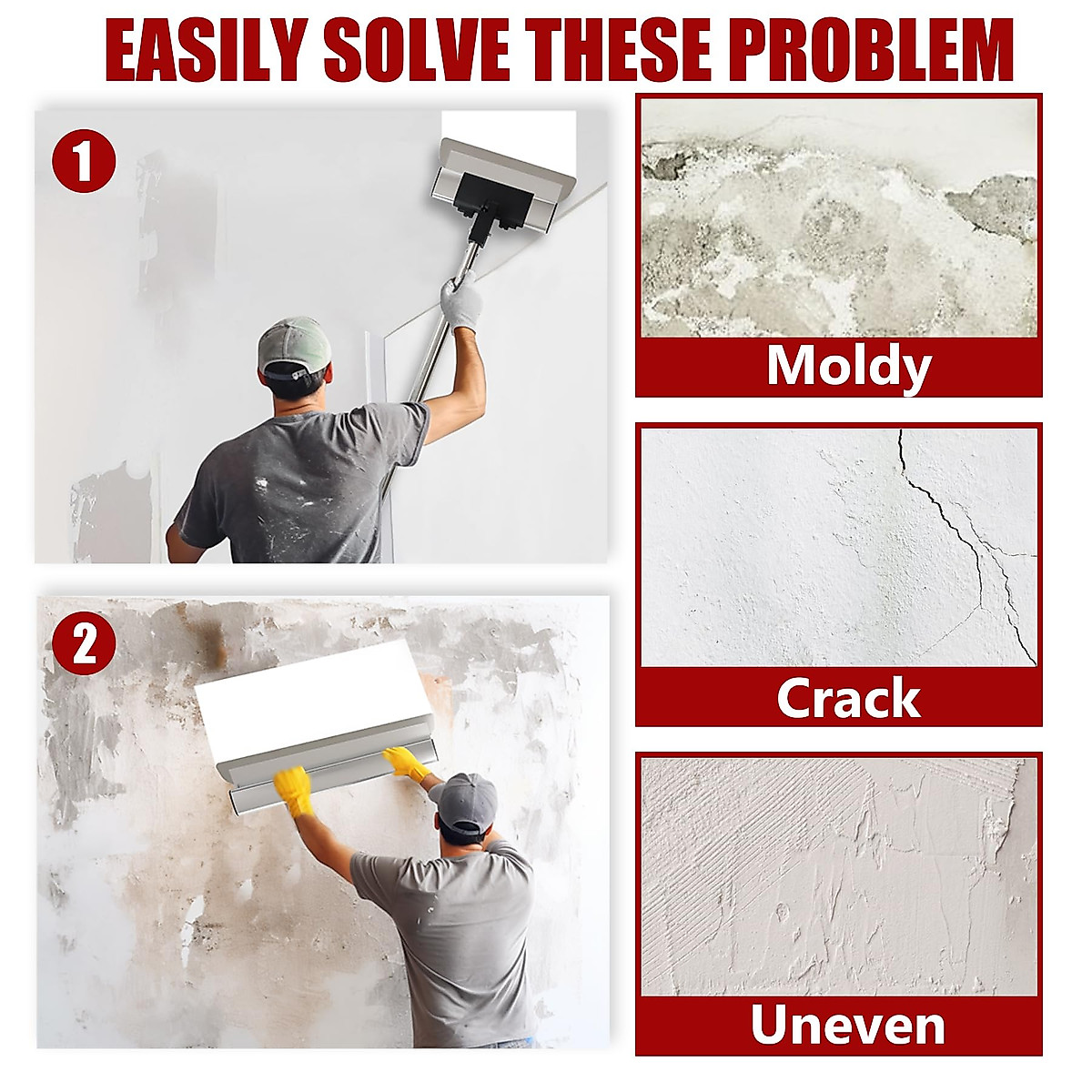 EASILY SOLVE THESE PROBLEM

1

2

Moldy

Crack

Uneven