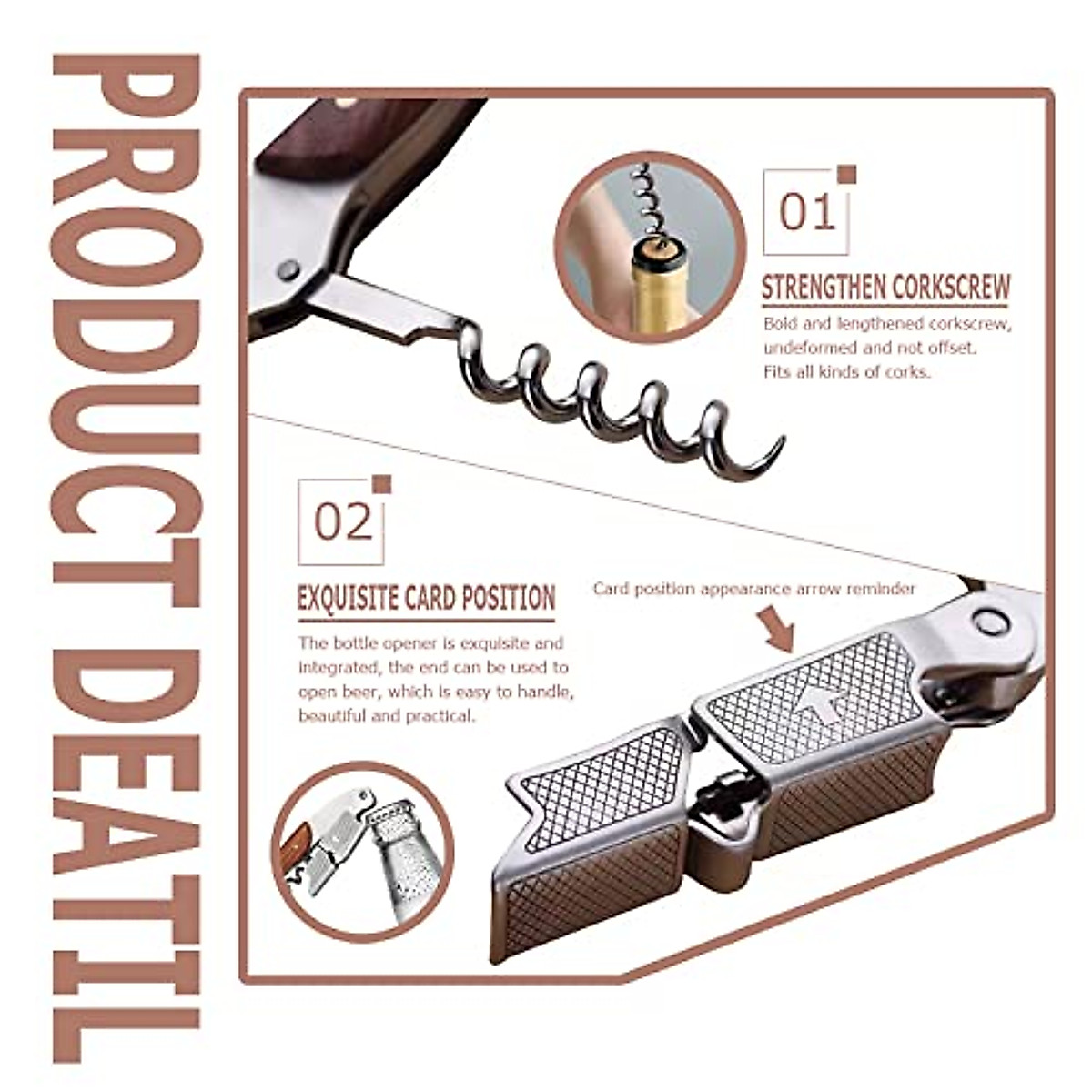 PRODUCT DEATIL

01

STRENGTHEN CORKSCREW

Bold and lengthened corkscrew, undeformed and not offset. Fits all kinds of corks.

02

EXQUISITE CARD POSITION

The bottle opener is exquisite and integrated, the end can be used to open beer, which is easy to handle, beautiful and practical.

Card position appearance arrow reminder