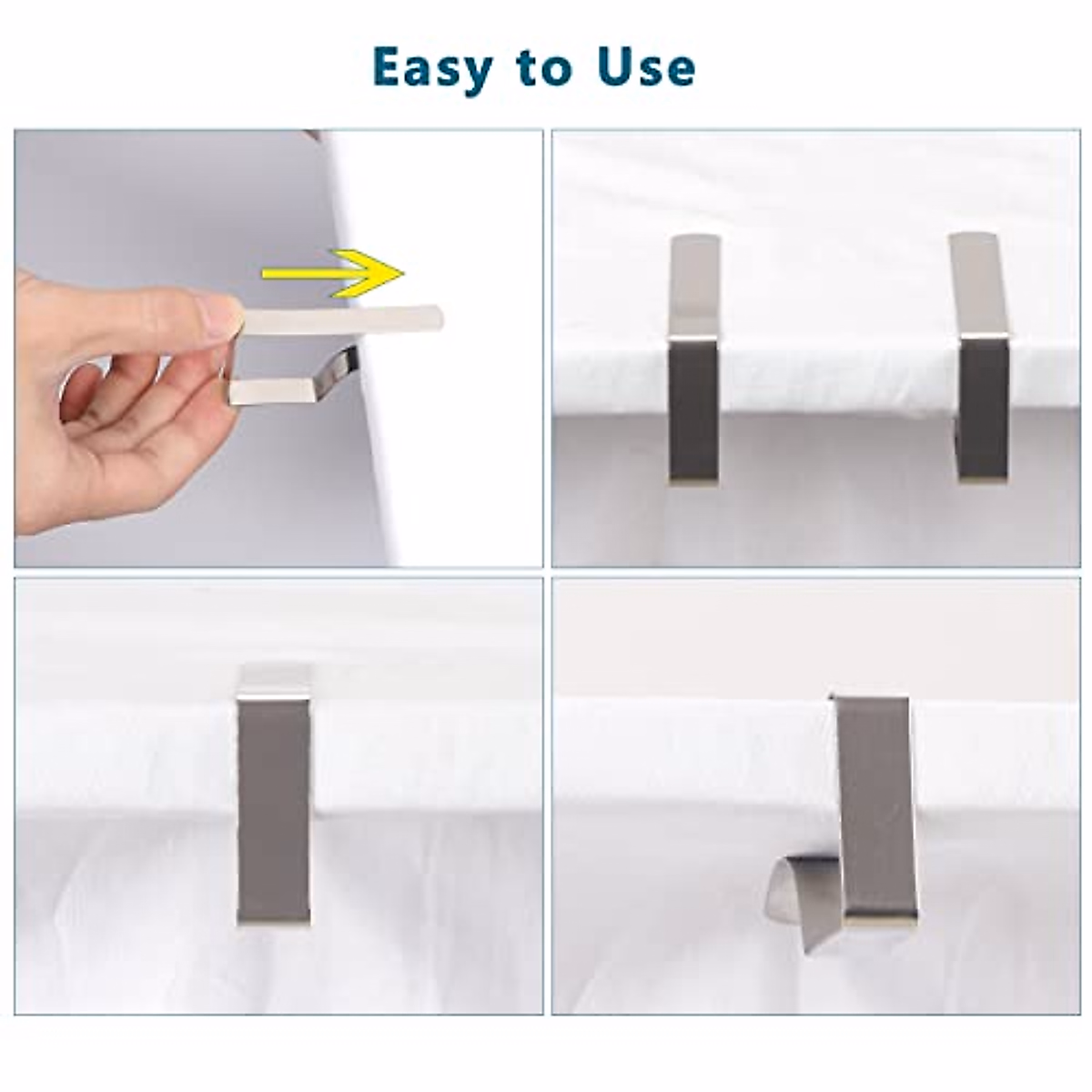 Easy to Use