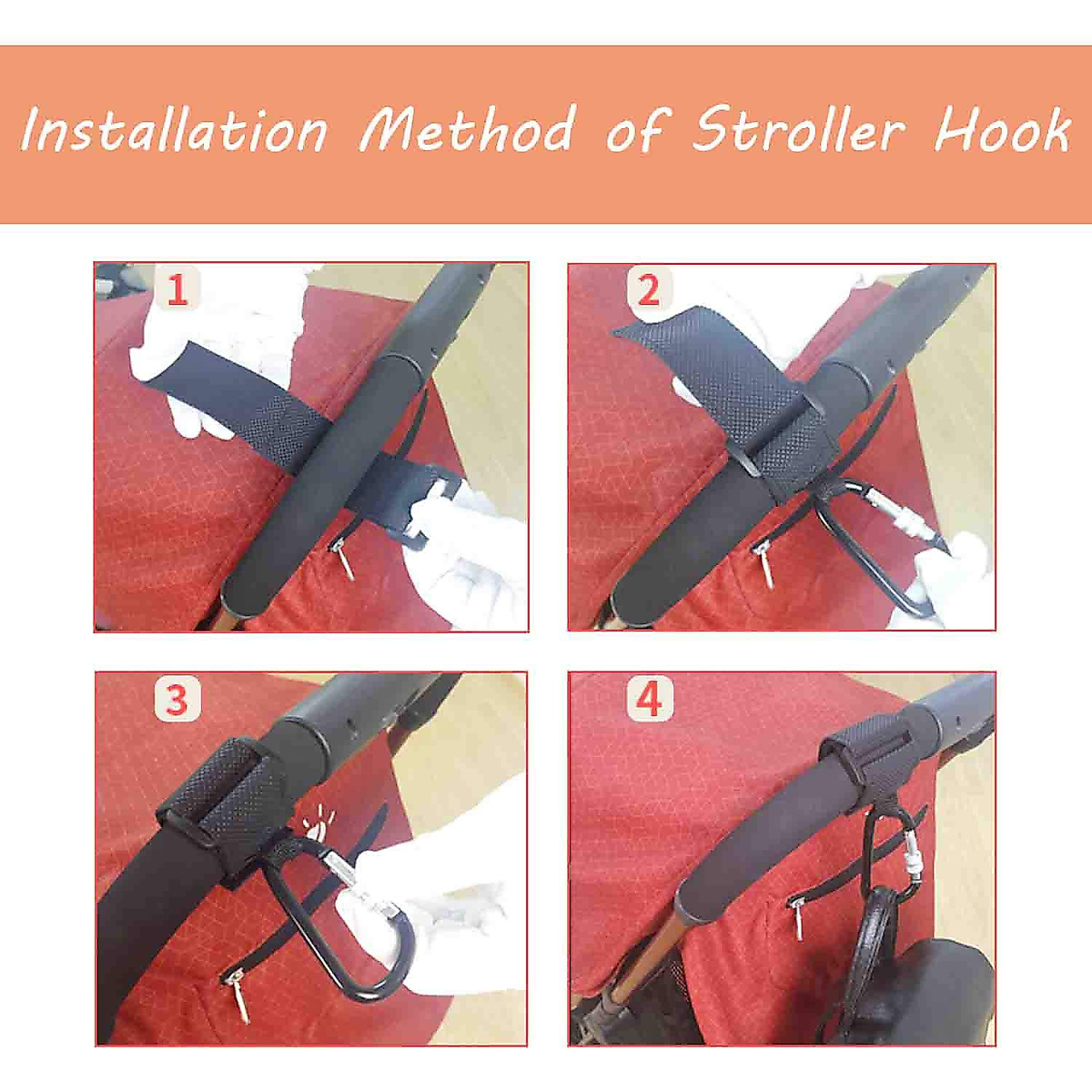 Installation Method of Stroller Hook

1

2

3

4