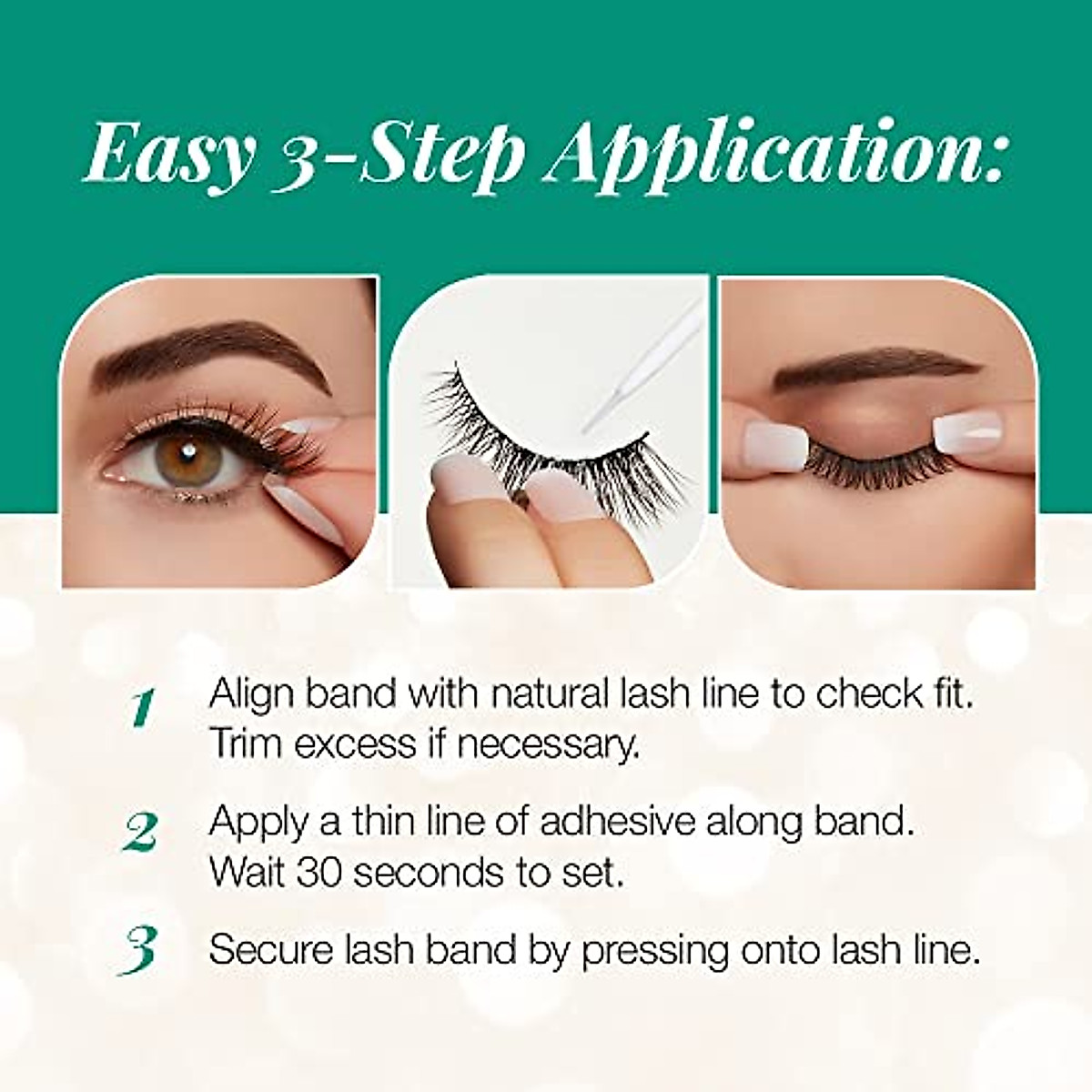 Easy 3-Step Application:

1 Align band with natural lash line to check fit. Trim excess if necessary.

2 Apply a thin line of adhesive along band. Wait 30 seconds to set.

3 Secure lash band by pressing onto lash line.