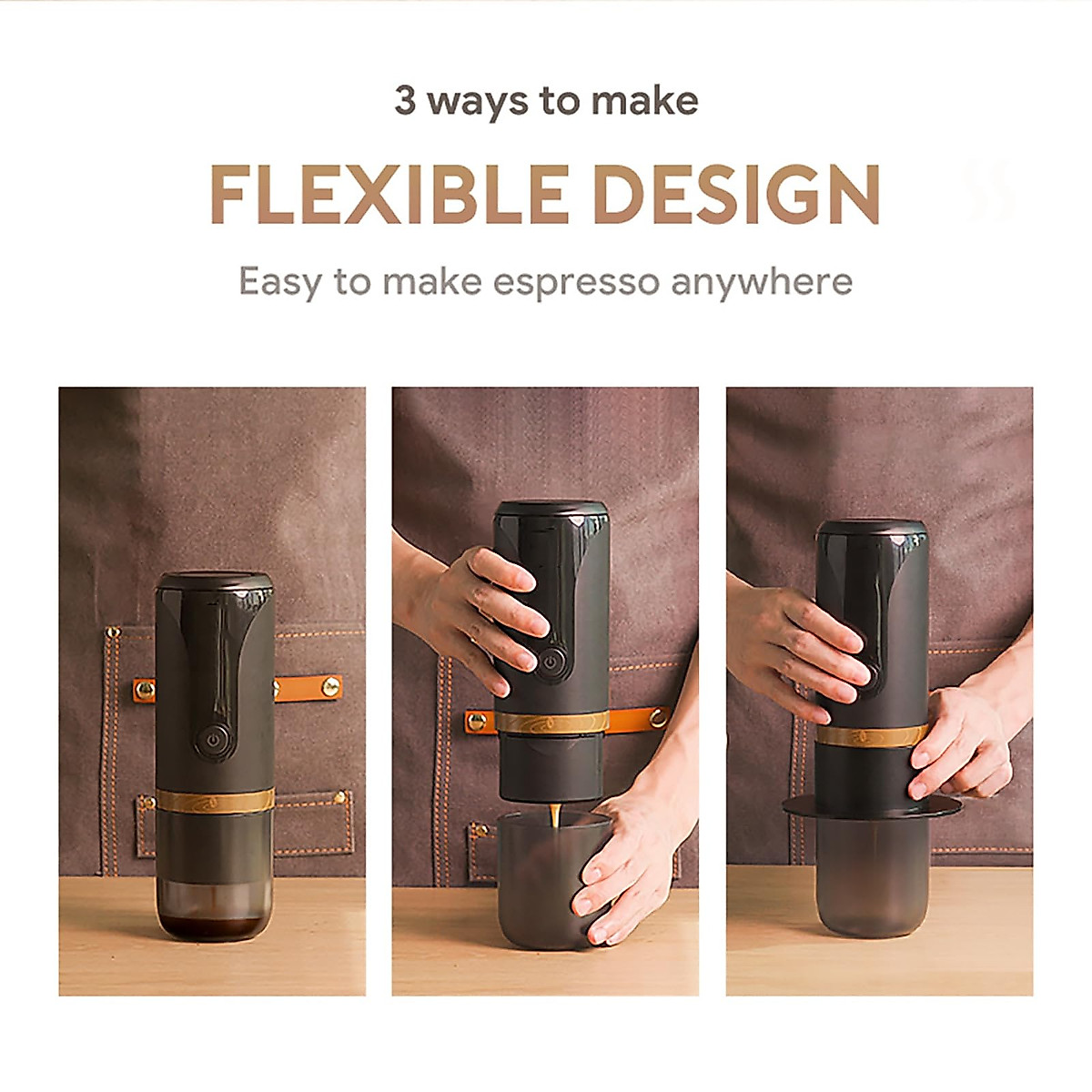 3 ways to make

FLEXIBLE DESIGN

Easy to make espresso anywhere